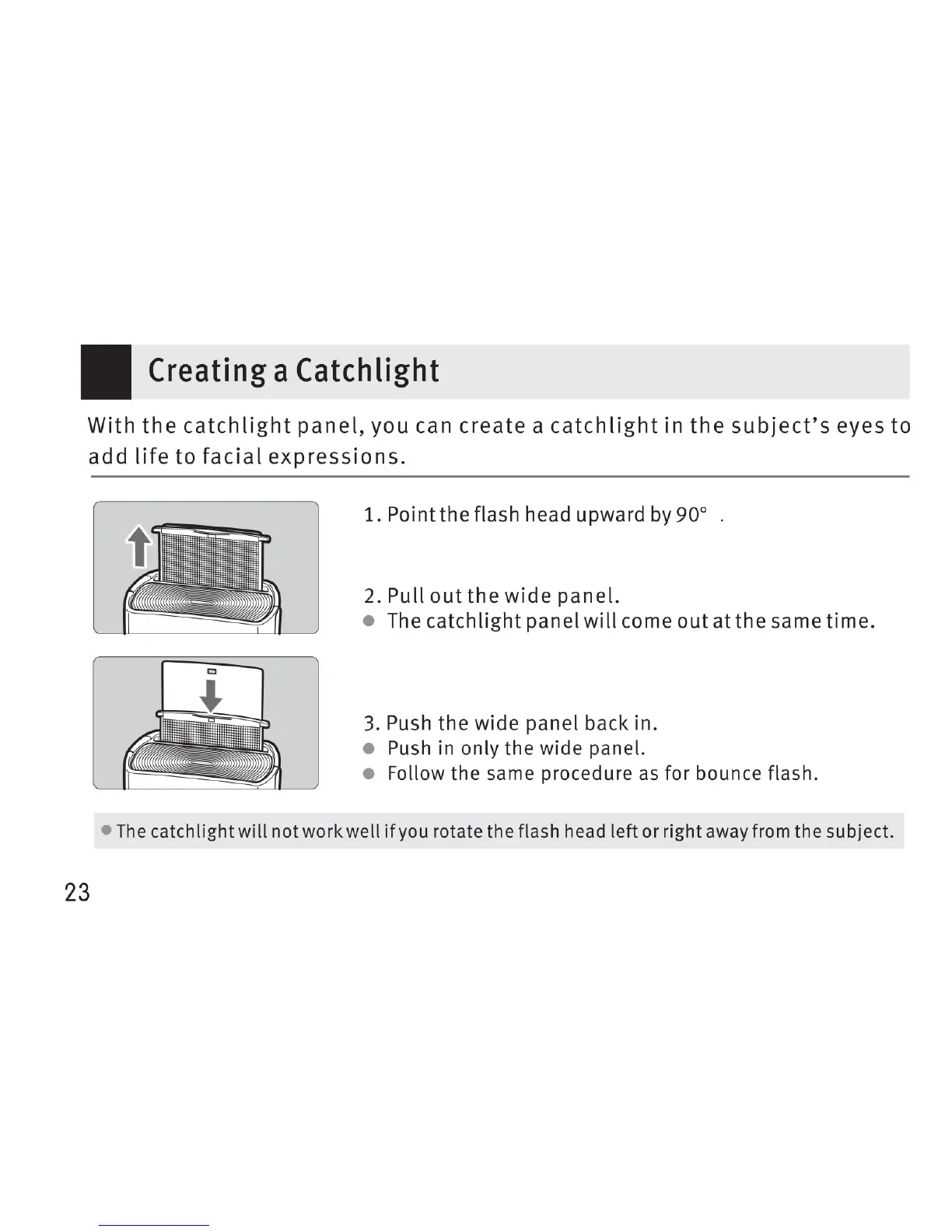 Creating a Catchlight

With the catchlight panel, you can create a catchlight in the subject's eyes to add life to facial expressions.

1. Point the flash head upward by 90° .

2. Pull out the wide panel.
● The catchlight panel will come out at the same time.

3. Push the wide panel back in.
● Push in only the wide panel.
● Follow the same procedure as for bounce flash.

● The catchlight will not work well if you rotate the flash head left or right away from the subject.

23