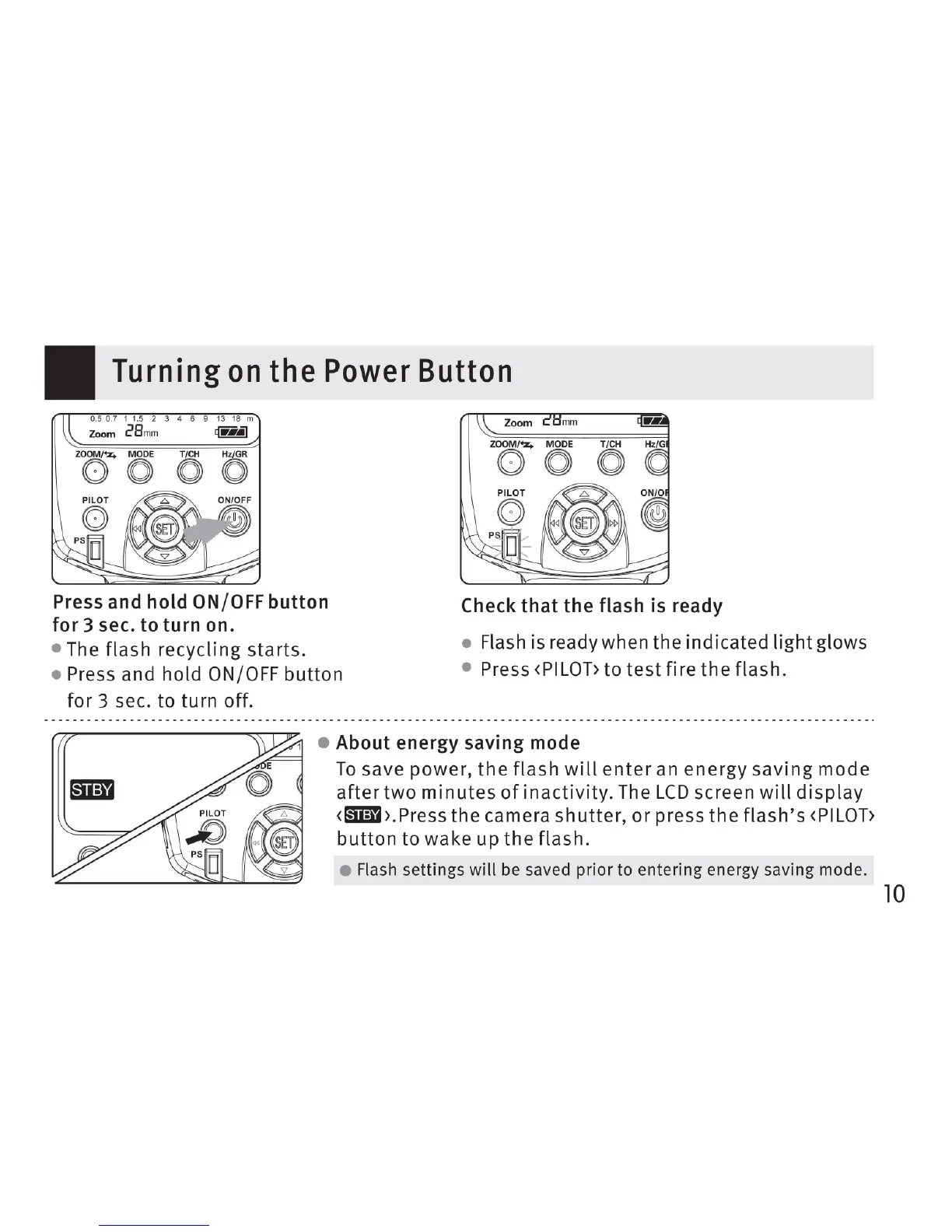 Turning on the Power Button

0.5 0.7 1 1.5 2 3 4 6 9 13 18 m
Zoom 28mm
ZOOM/ MODE T/CH Hz/GR
PILOT ON/OFF
SET
PS

Press and hold ON/OFF button for 3 sec. to turn on.

● The flash recycling starts.
● Press and hold ON/OFF button for 3 sec. to turn off.

Zoom 28mm
ZOOM/ MODE T/CH Hz/G
PILOT ON/O
SET
PS

Check that the flash is ready

● Flash is ready when the indicated light glows
● Press <PILOT> to test fire the flash.

STBY
PILOT
SET
PS

● About energy saving mode
To save power, the flash will enter an energy saving mode after two minutes of inactivity. The LCD screen will display <STBY>. Press the camera shutter, or press the flash's <PILOT> button to wake up the flash.

● Flash settings will be saved prior to entering energy saving mode.

10