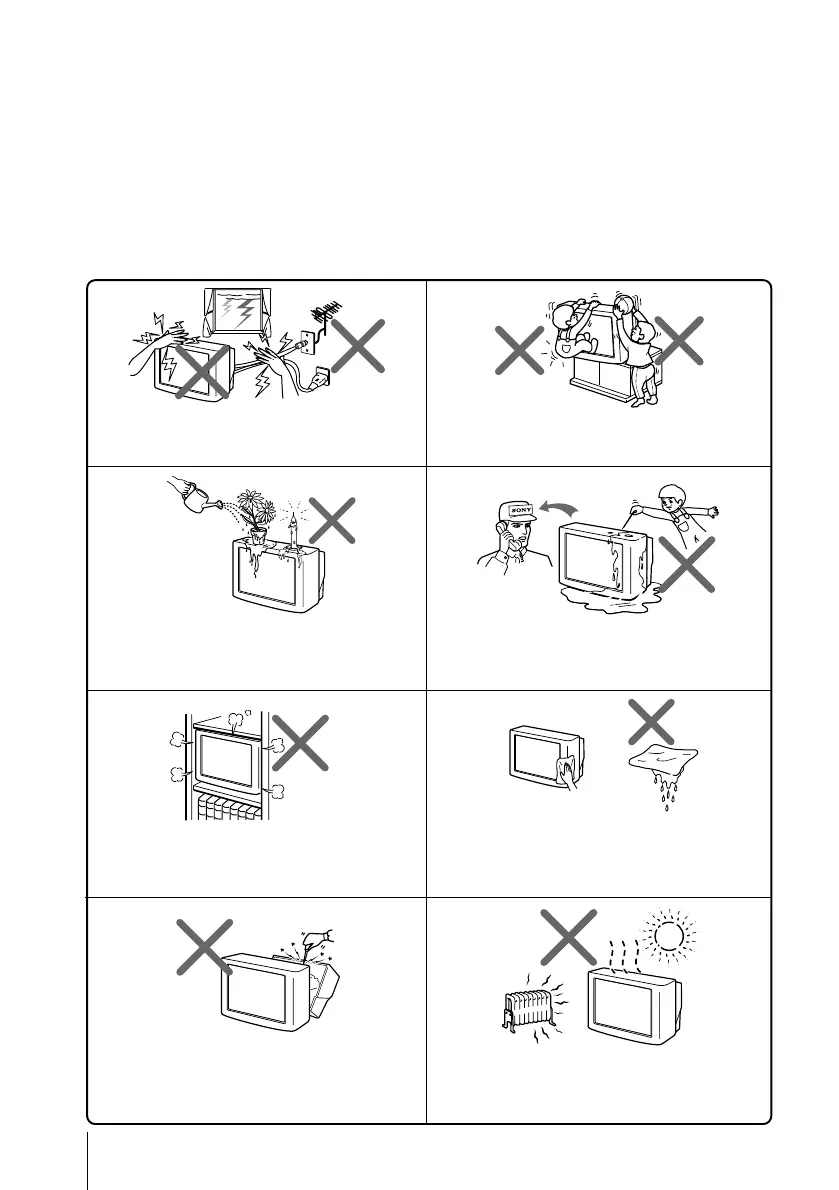 SONY