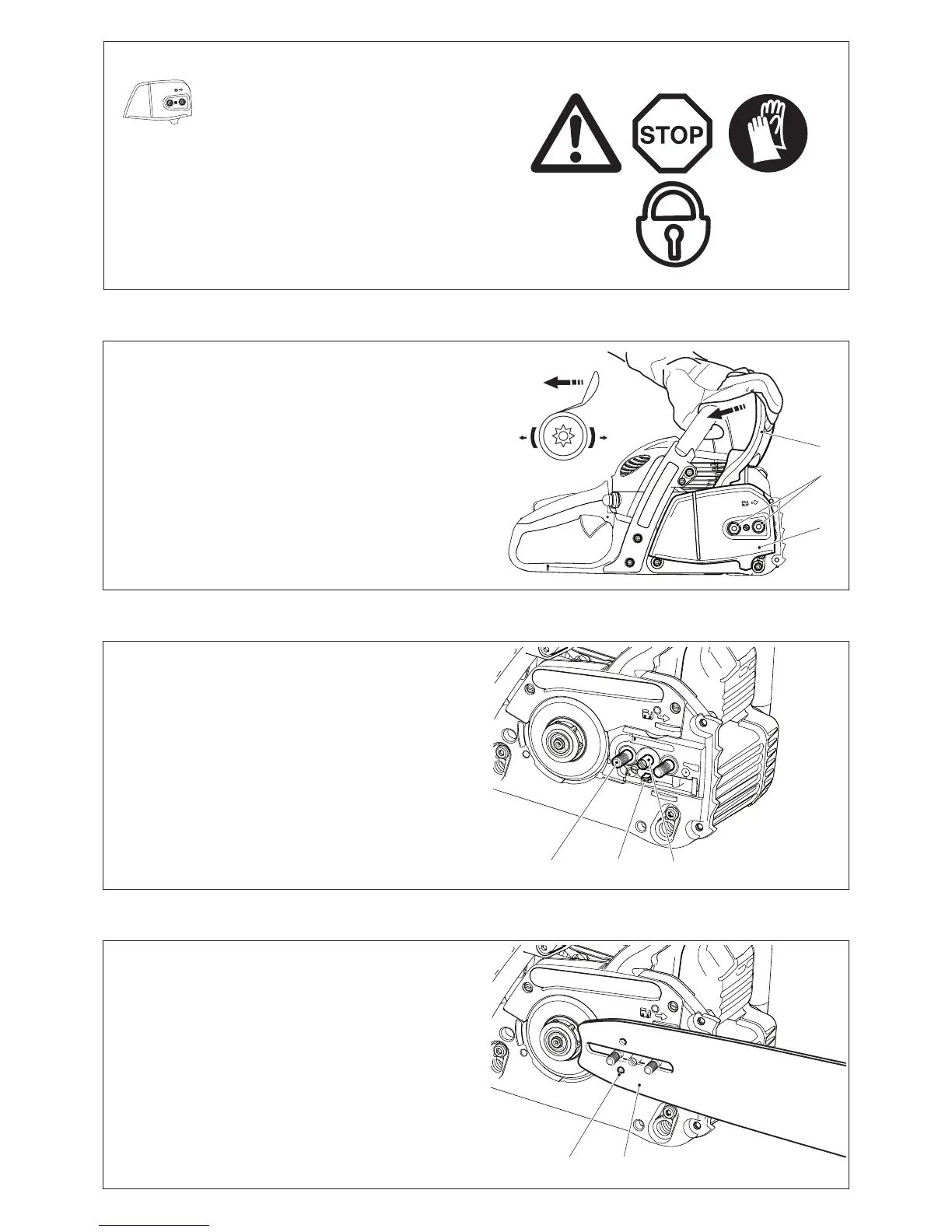 STOP