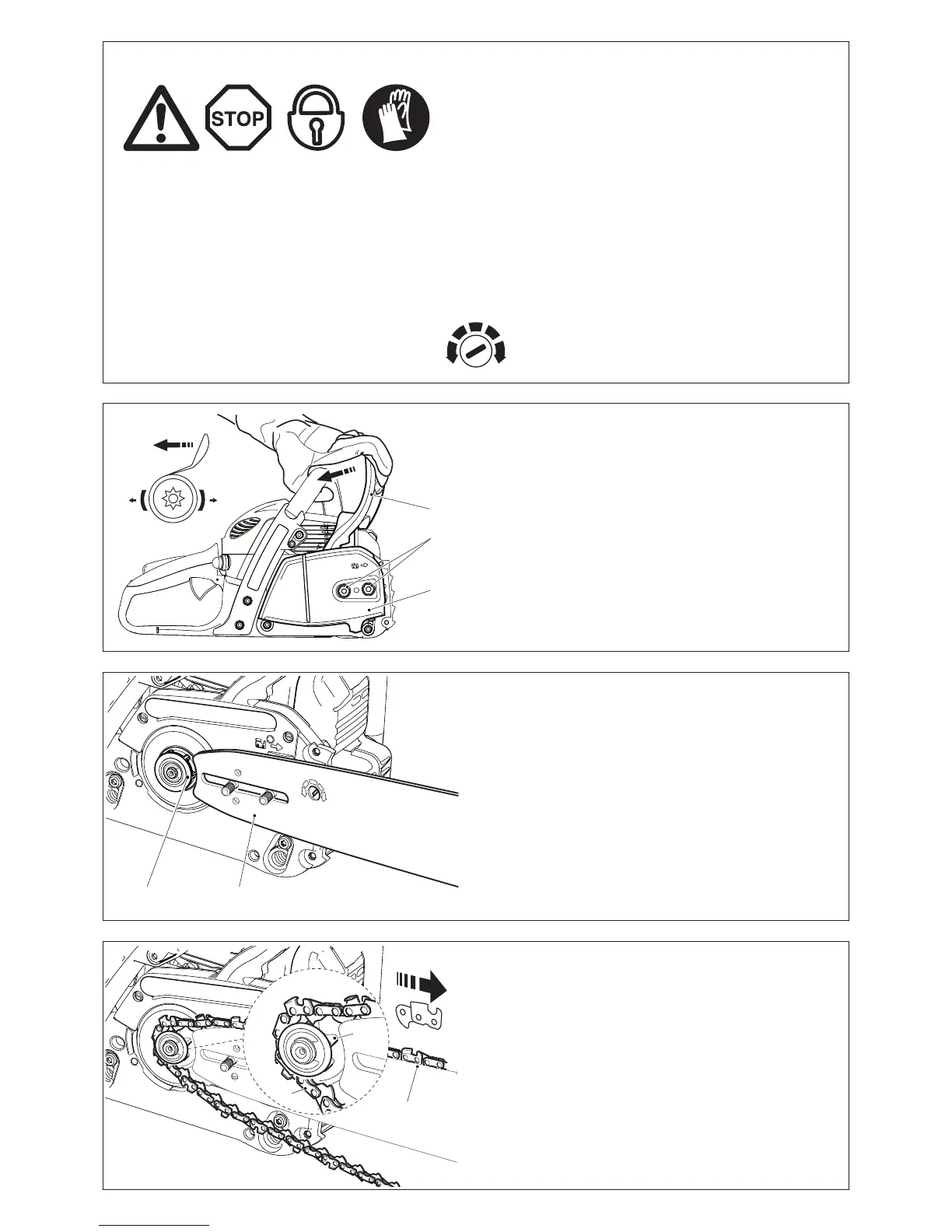 STOP