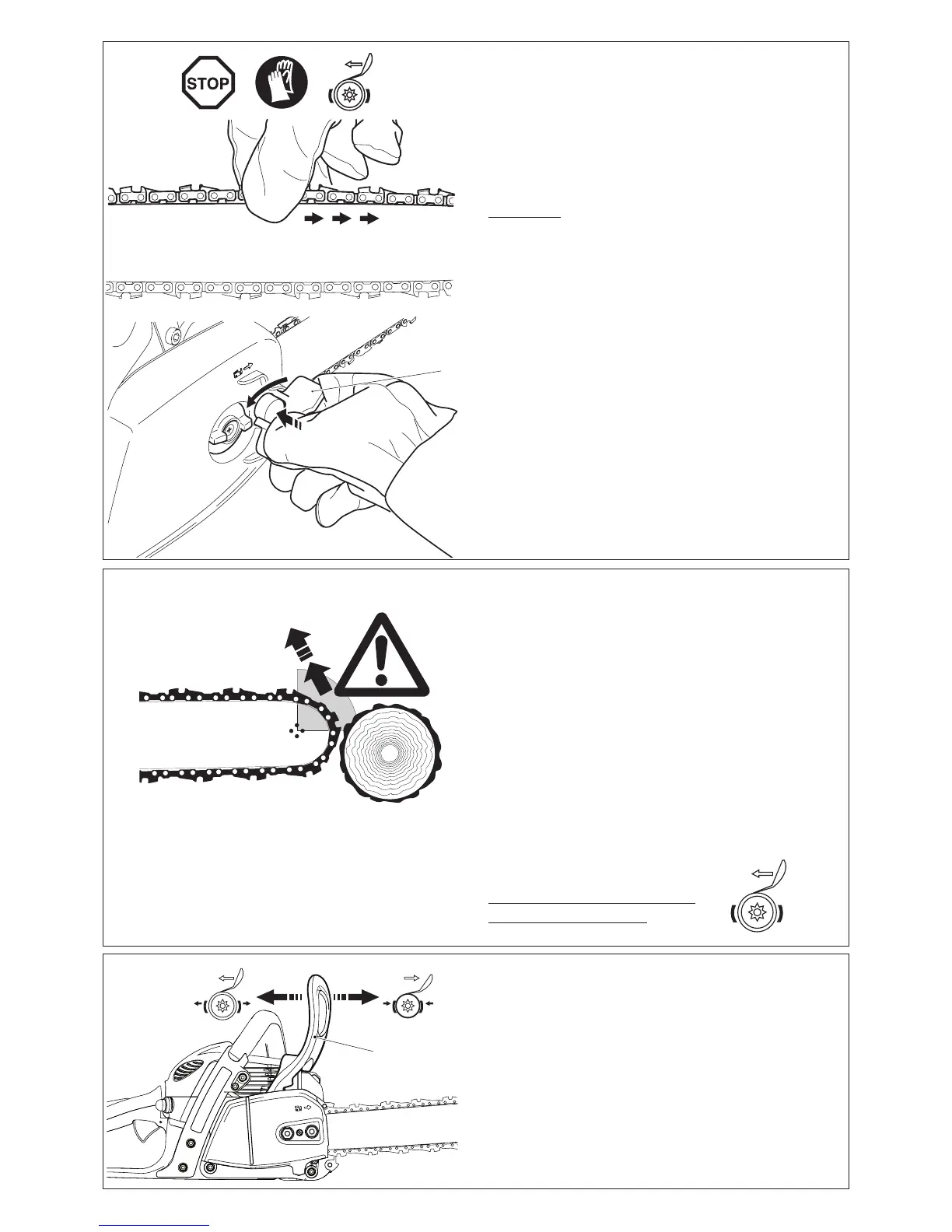 STOP