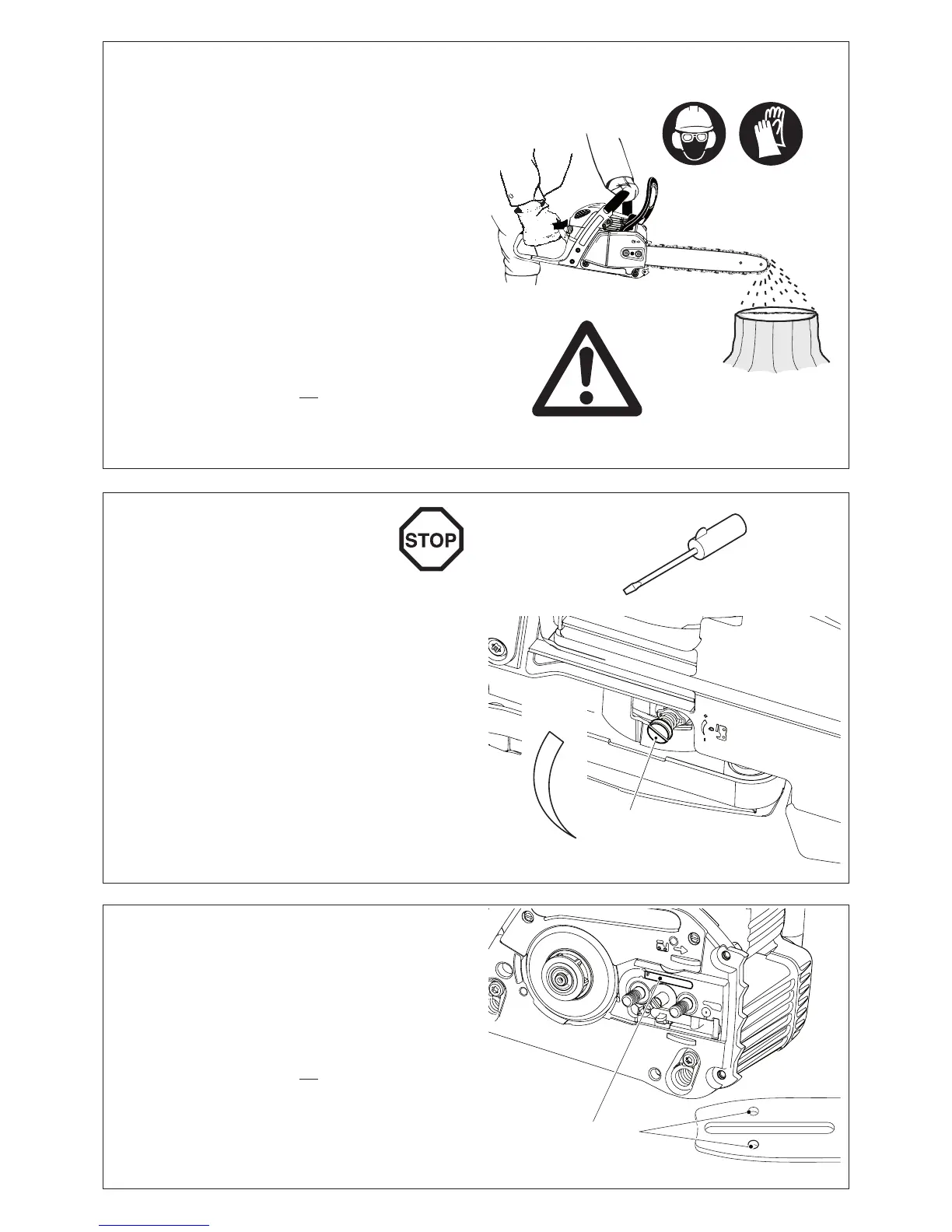 STOP