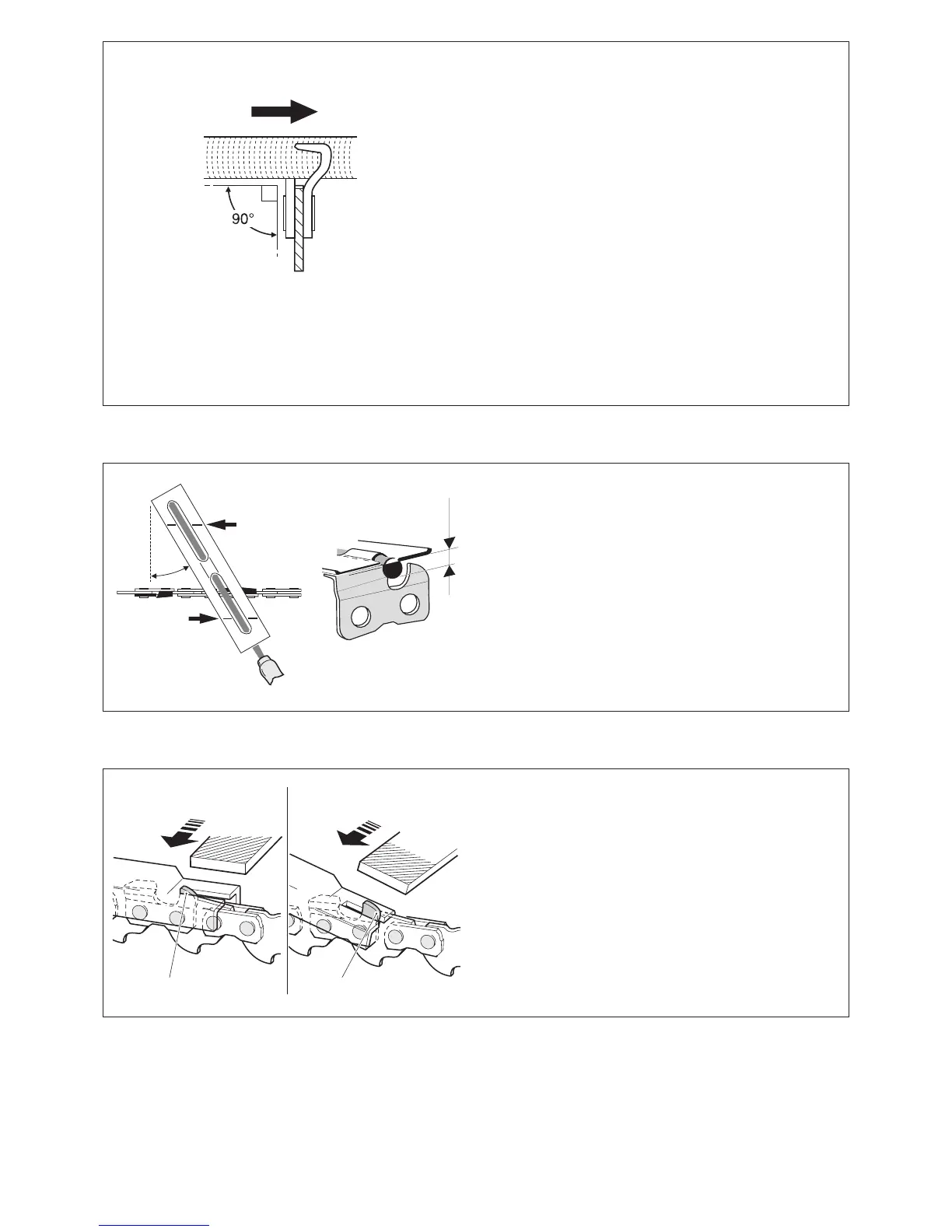 90°