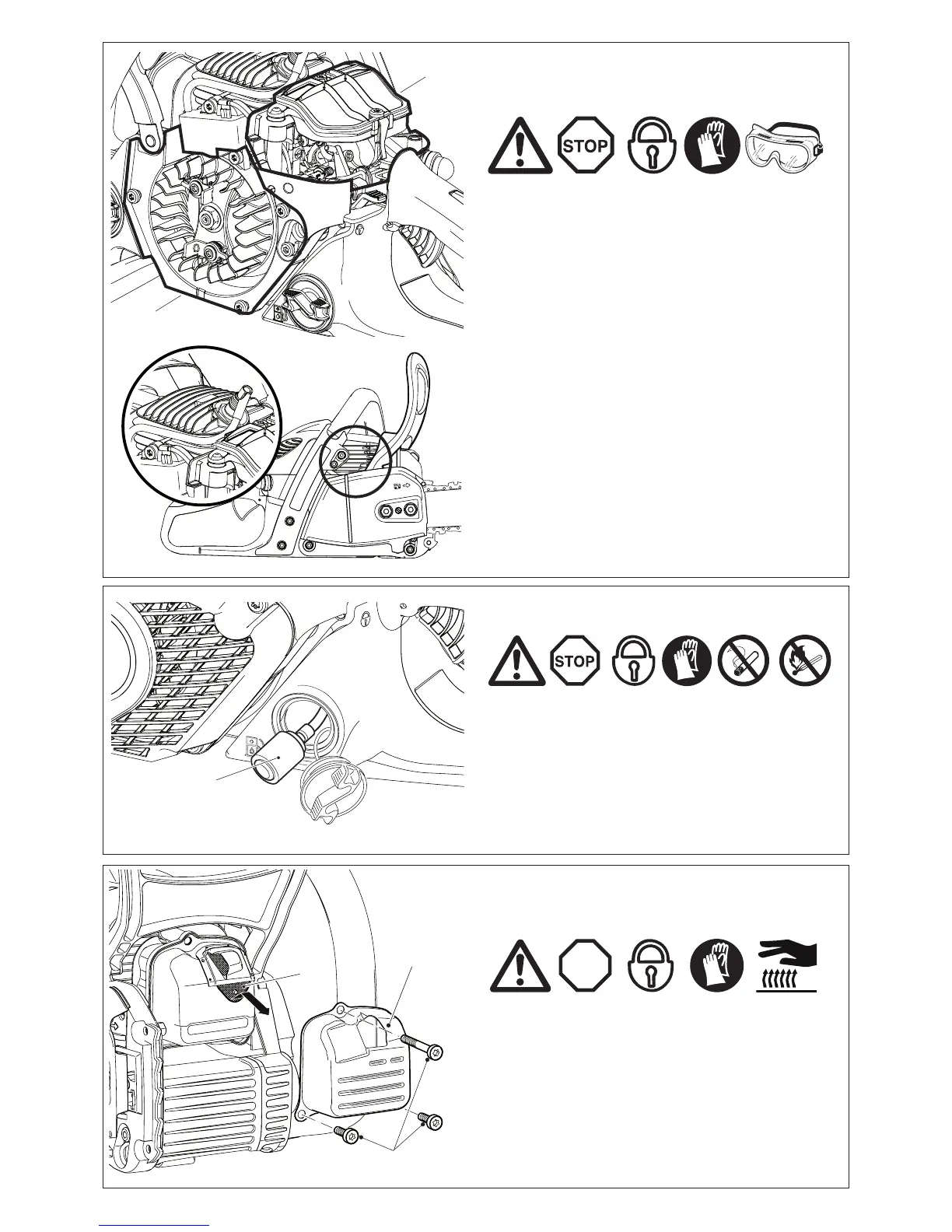 STOP

STOP