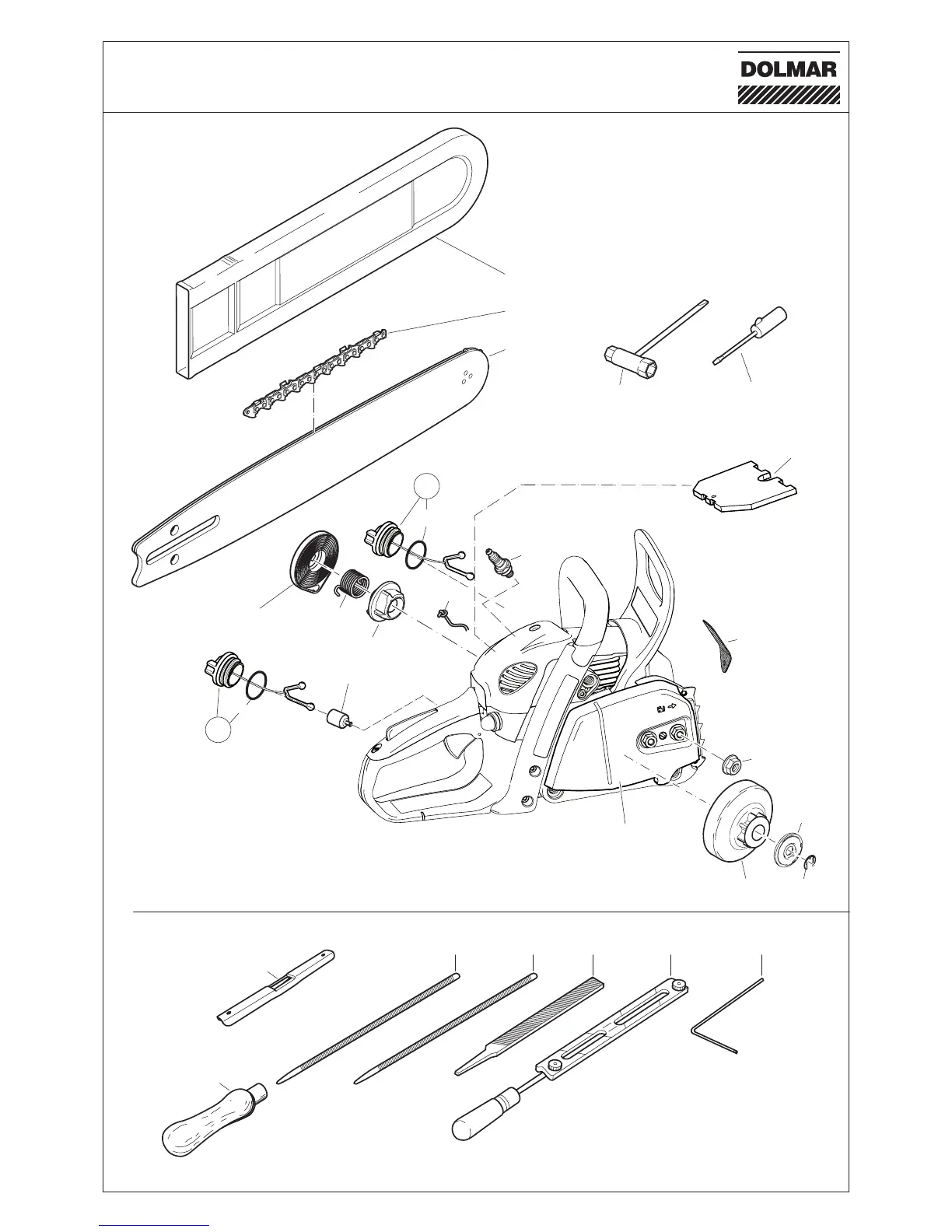 DOLMAR