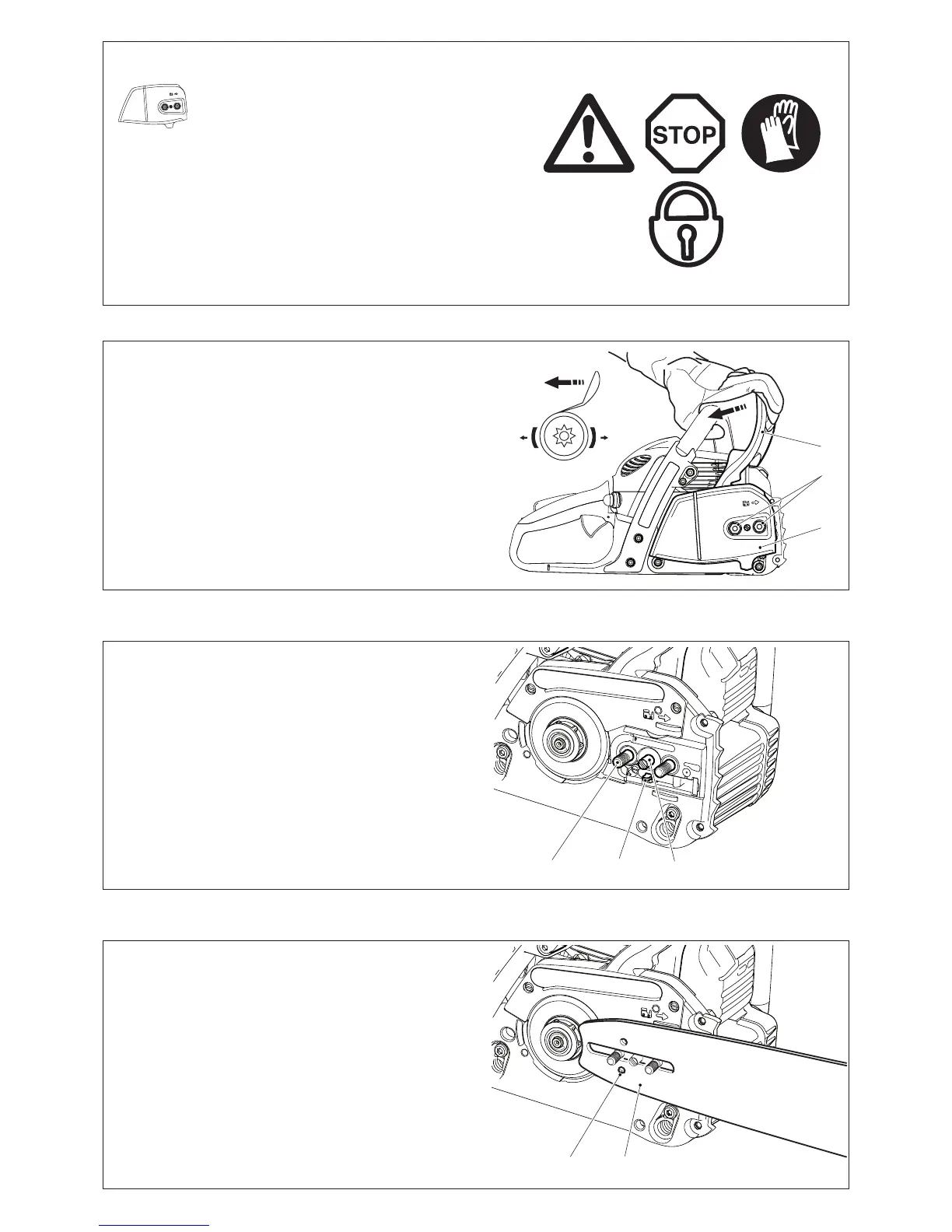 STOP