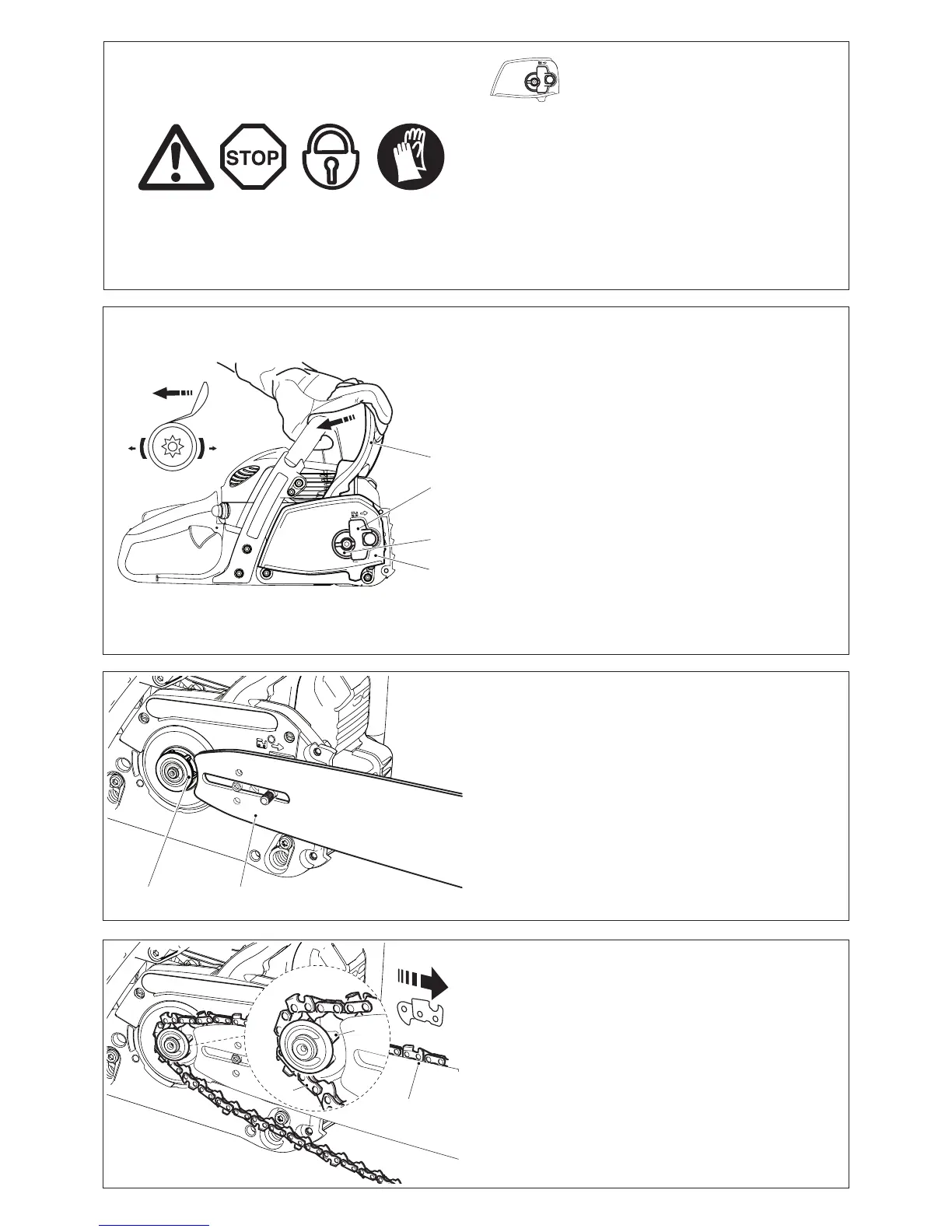 STOP