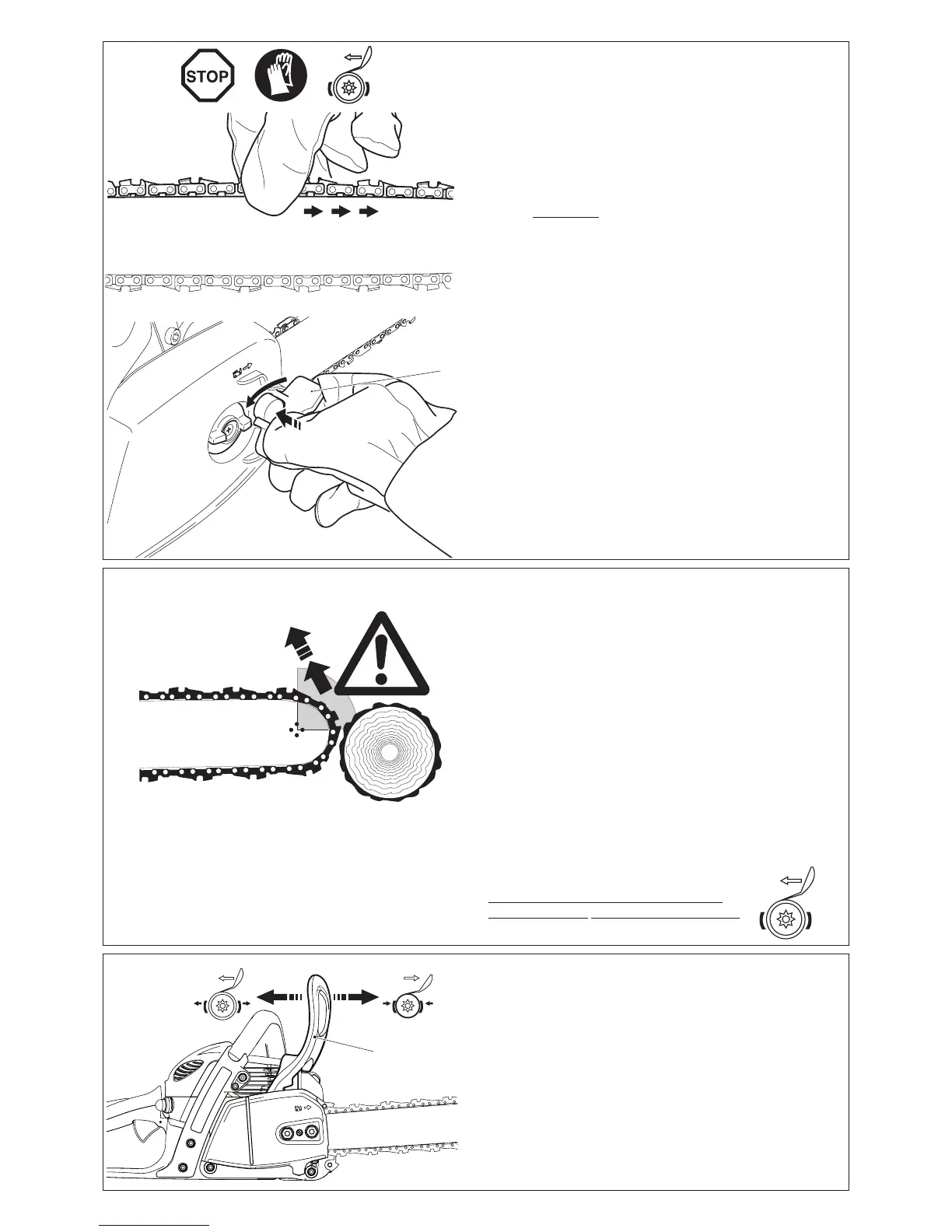 STOP