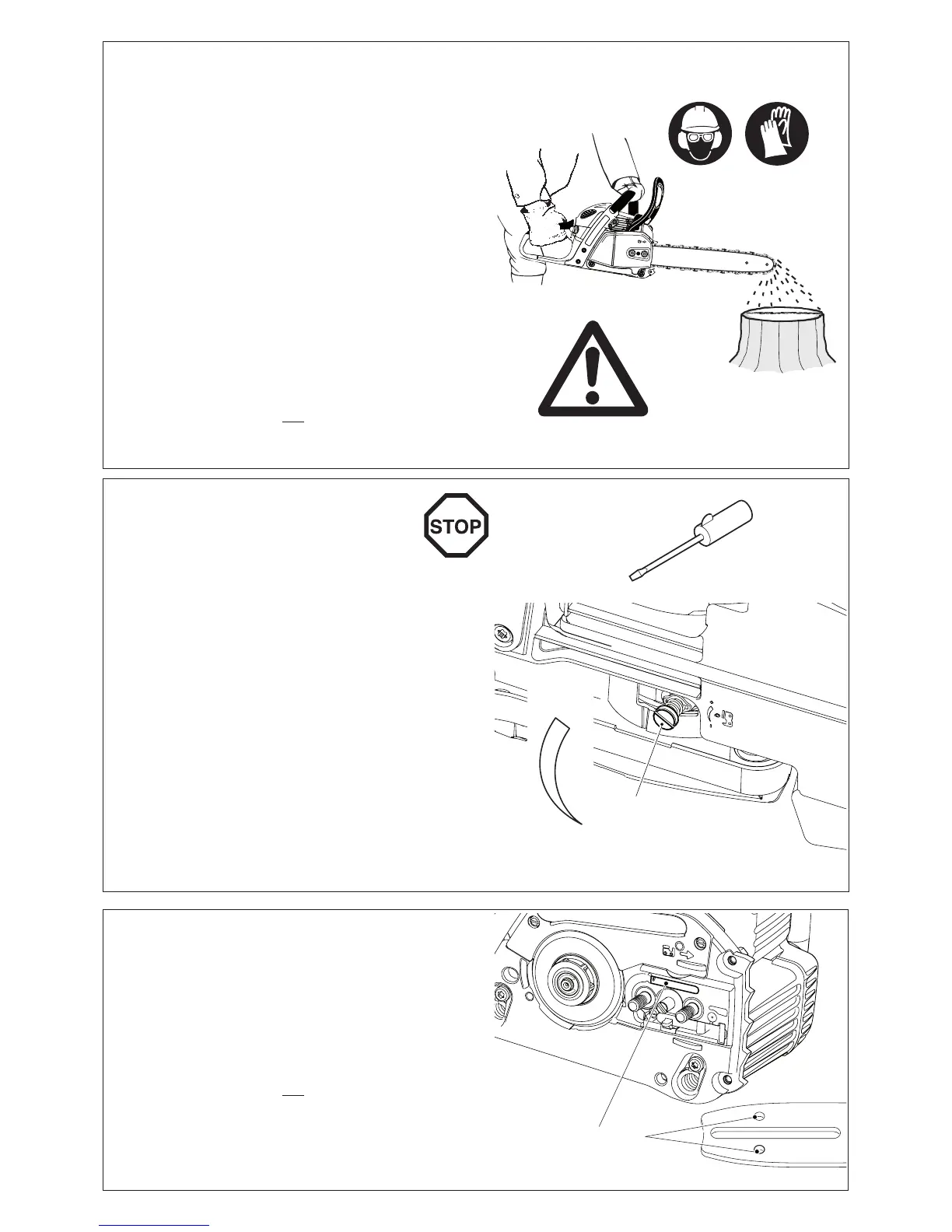 STOP