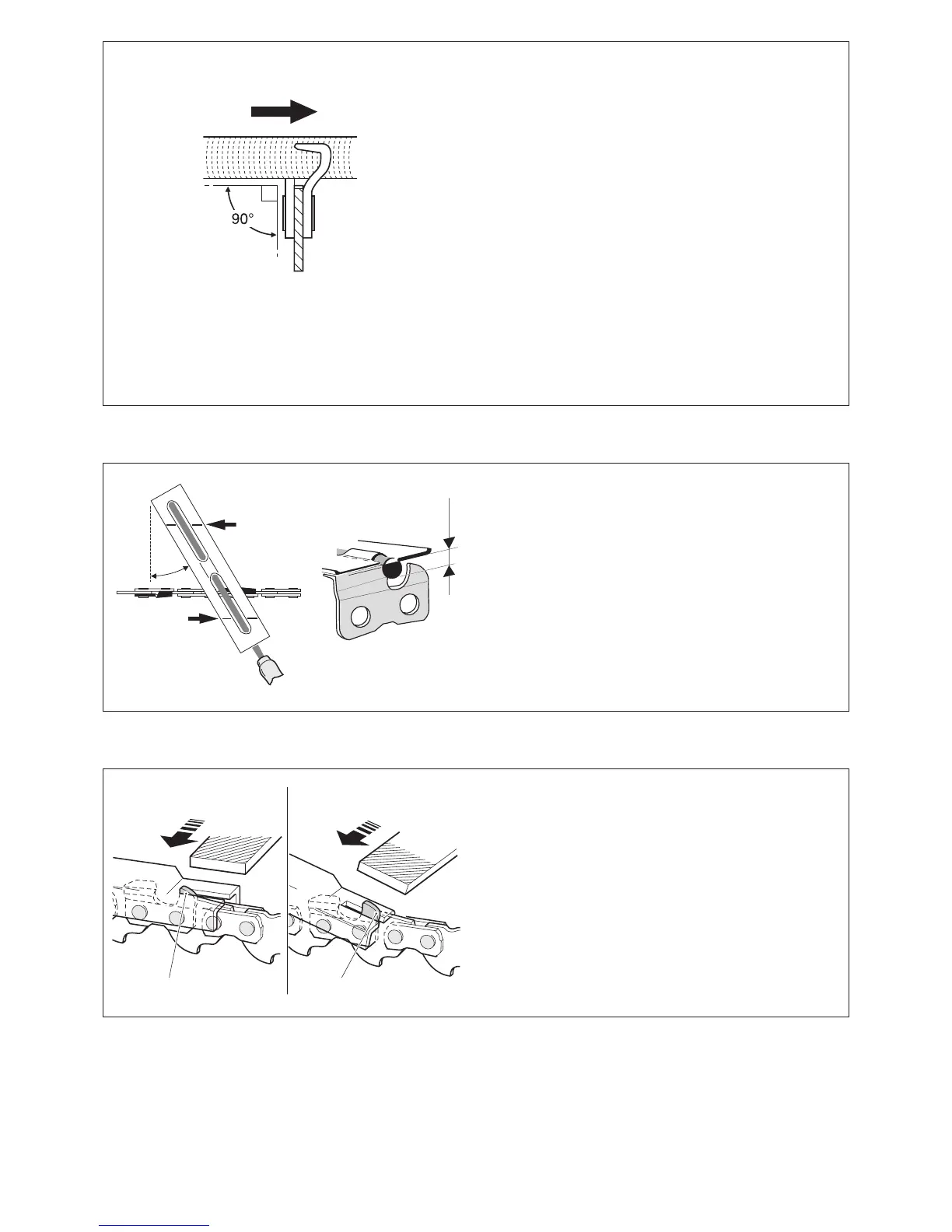 90°