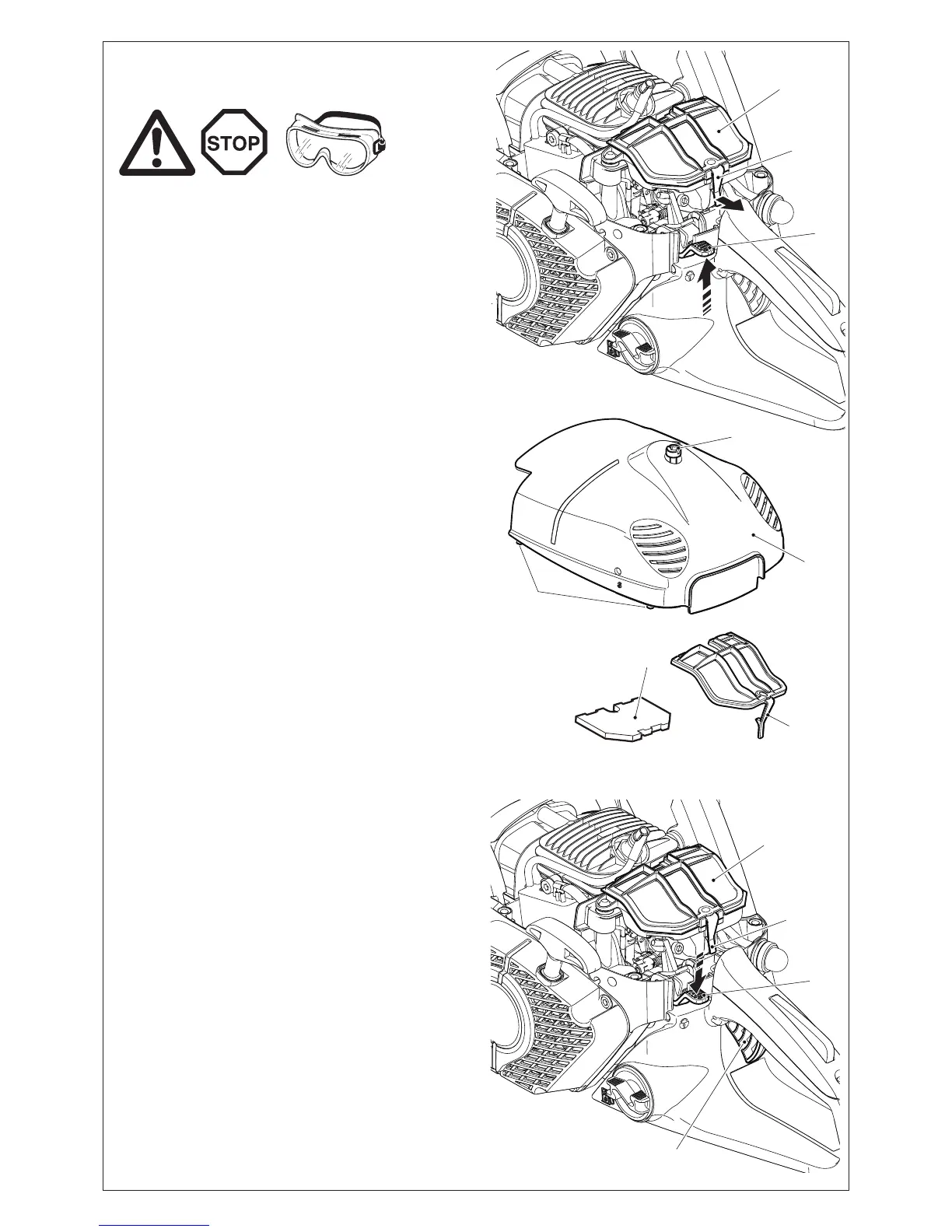 STOP