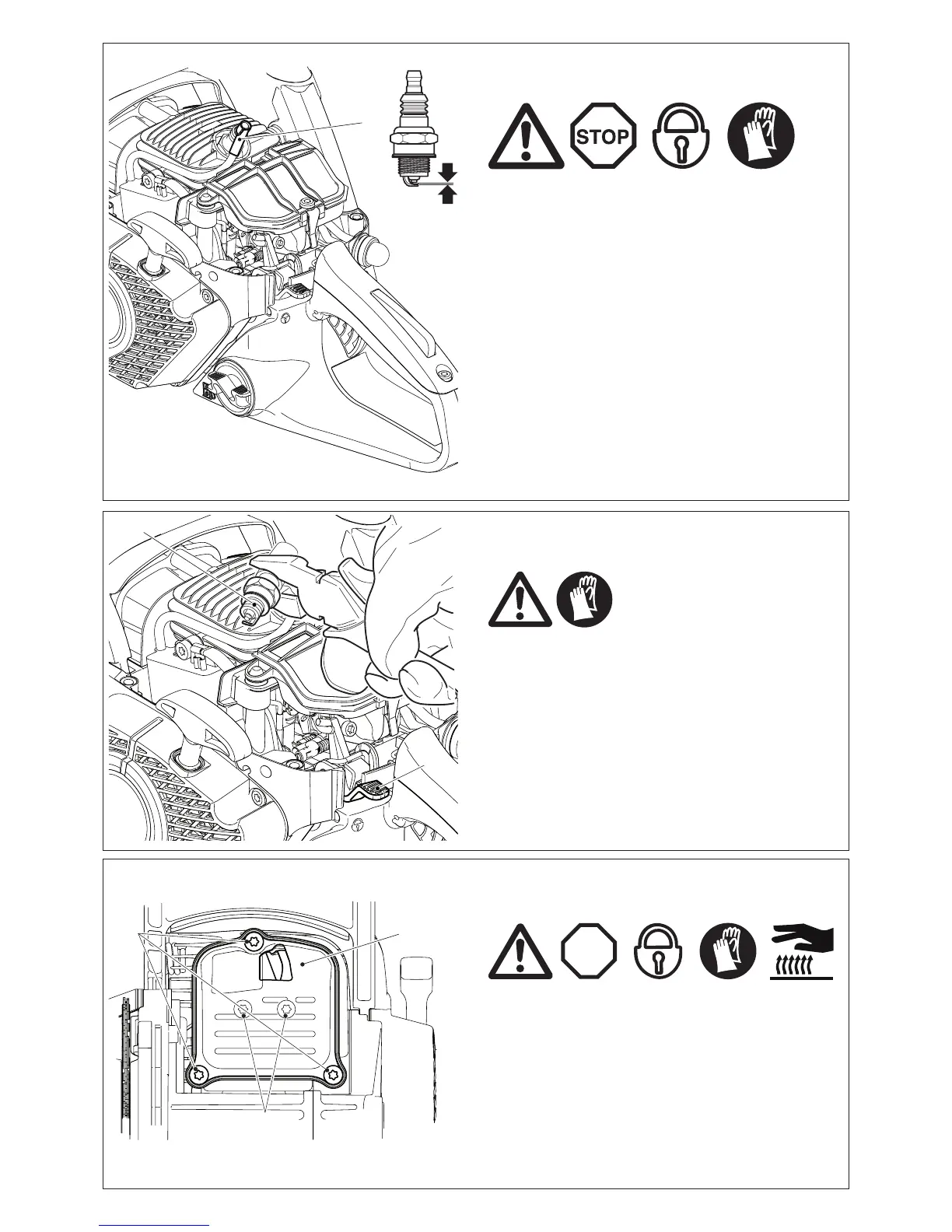 STOP