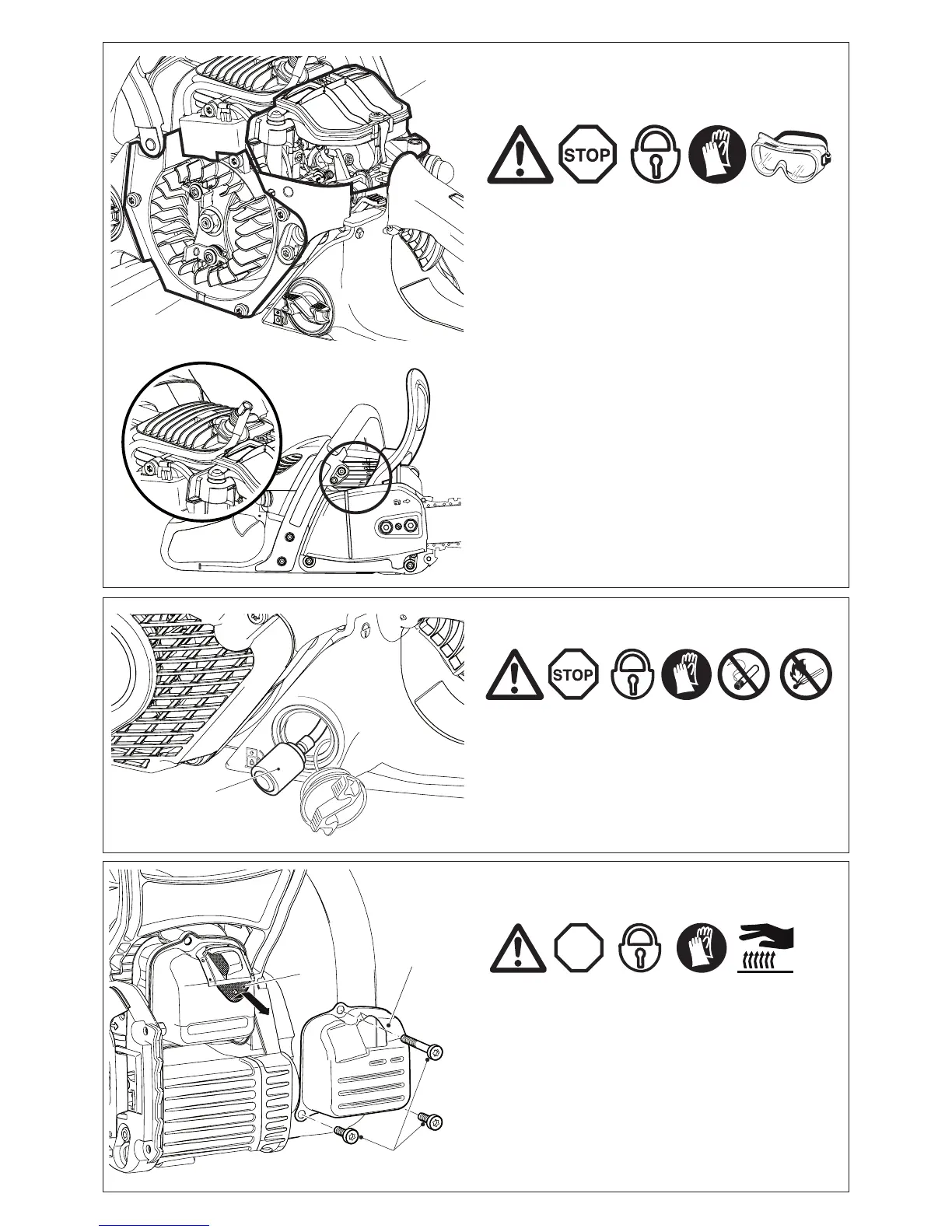 STOP

STOP