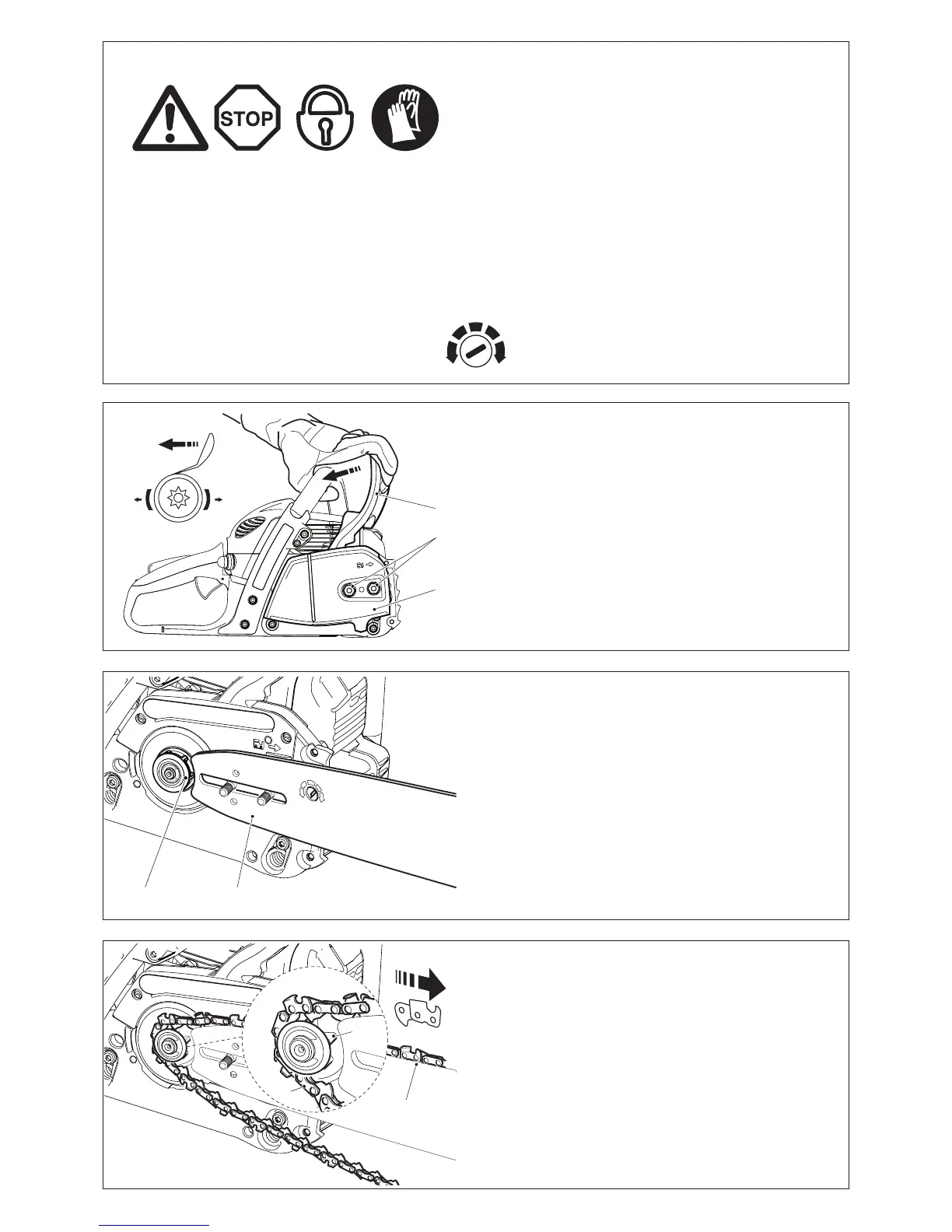 STOP