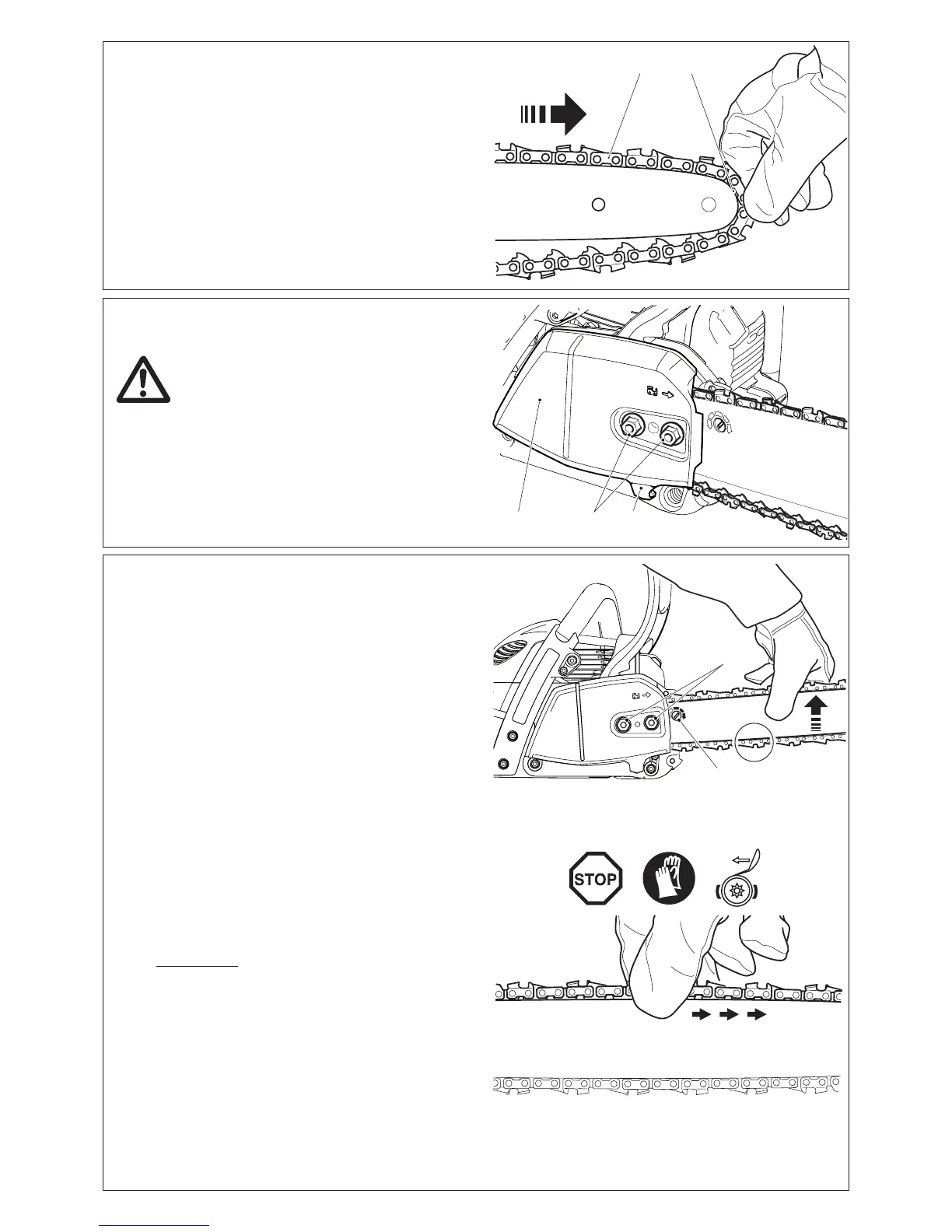 STOP