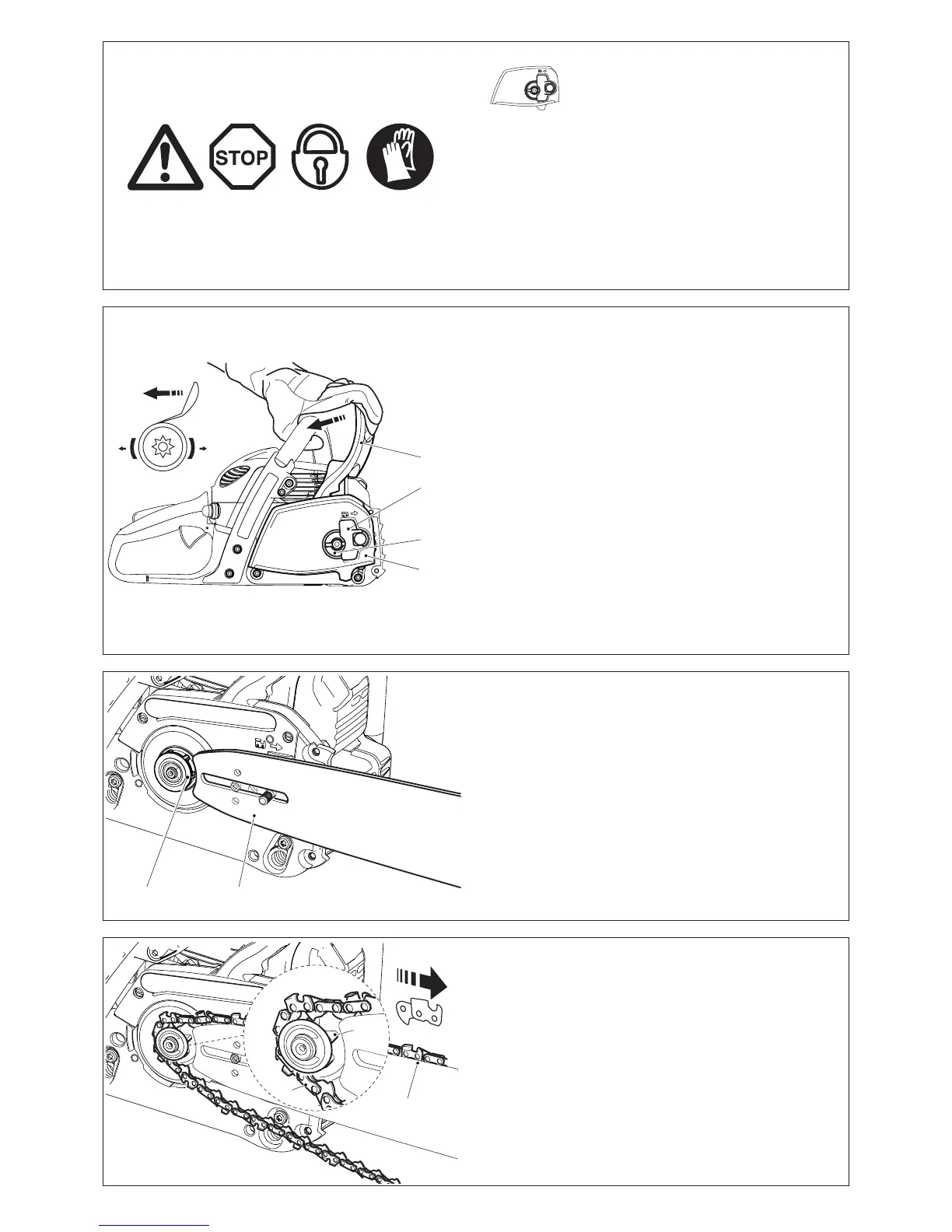 STOP