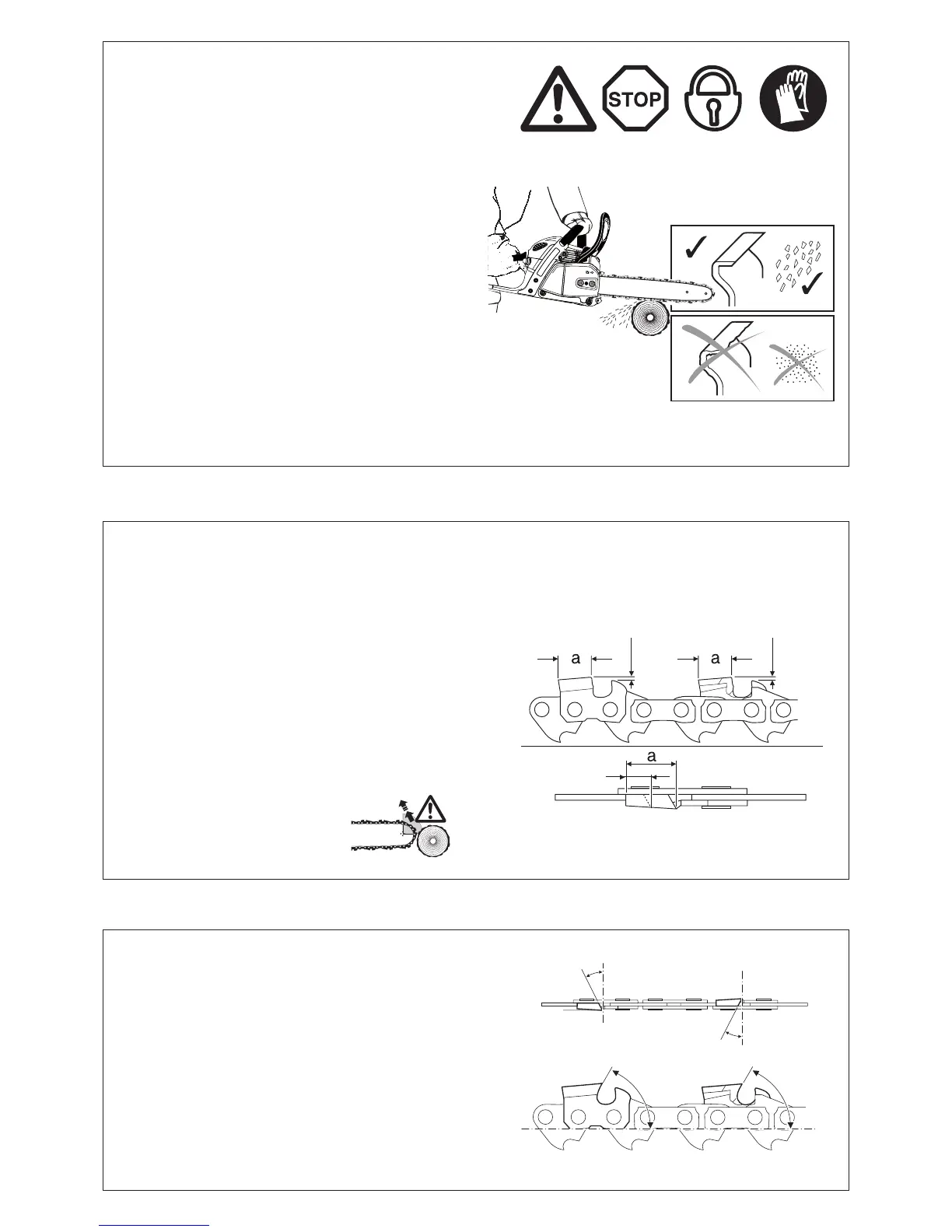 STOP

a

a

a