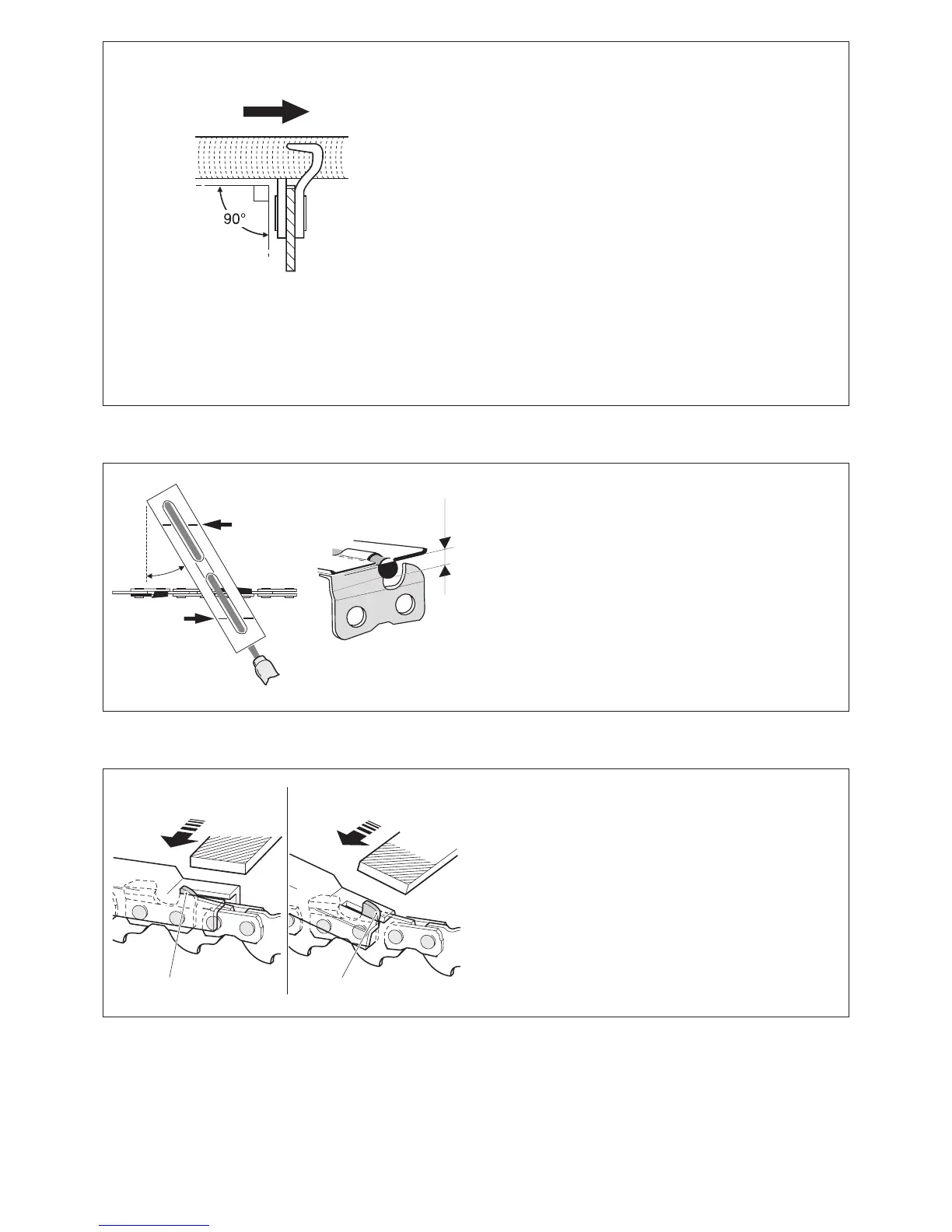 90°