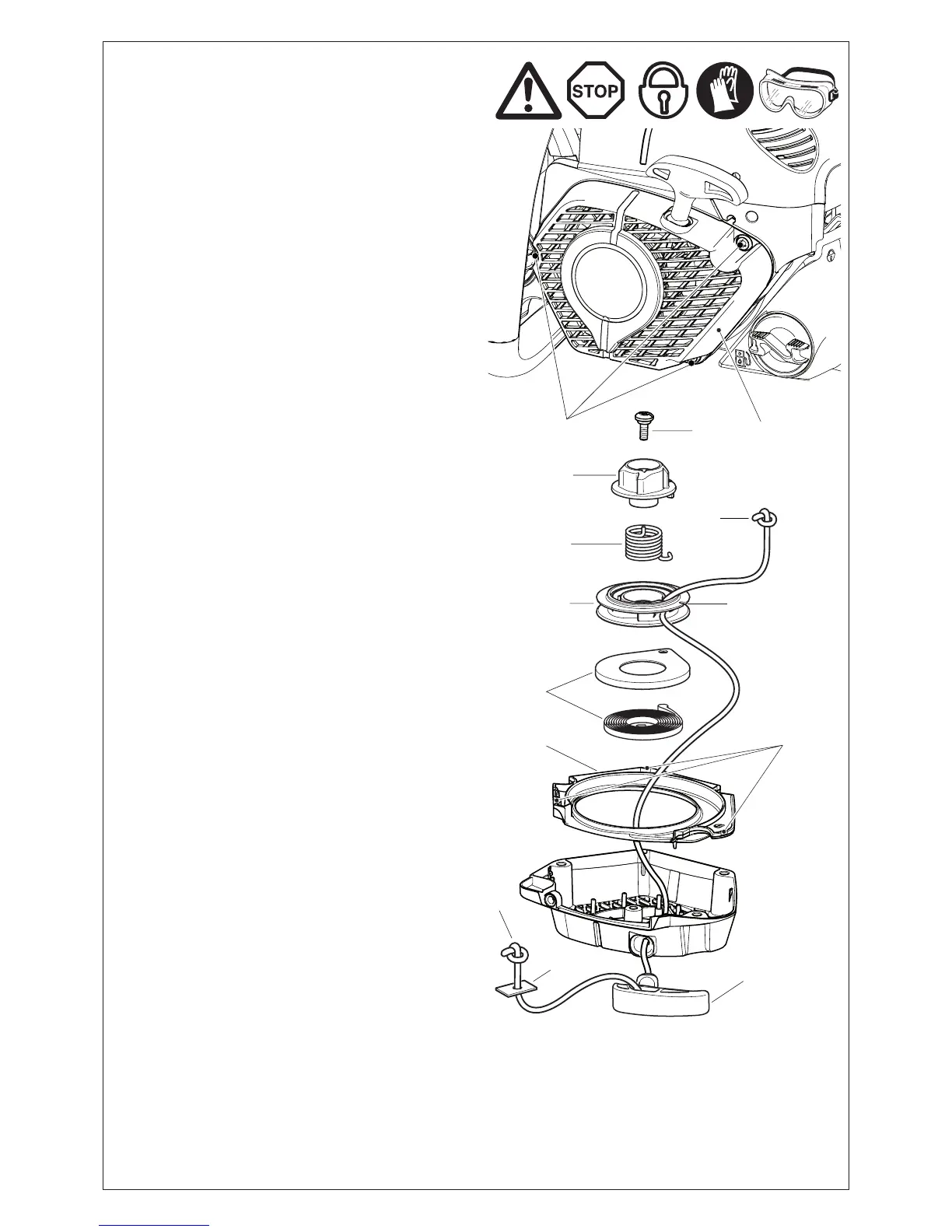 STOP