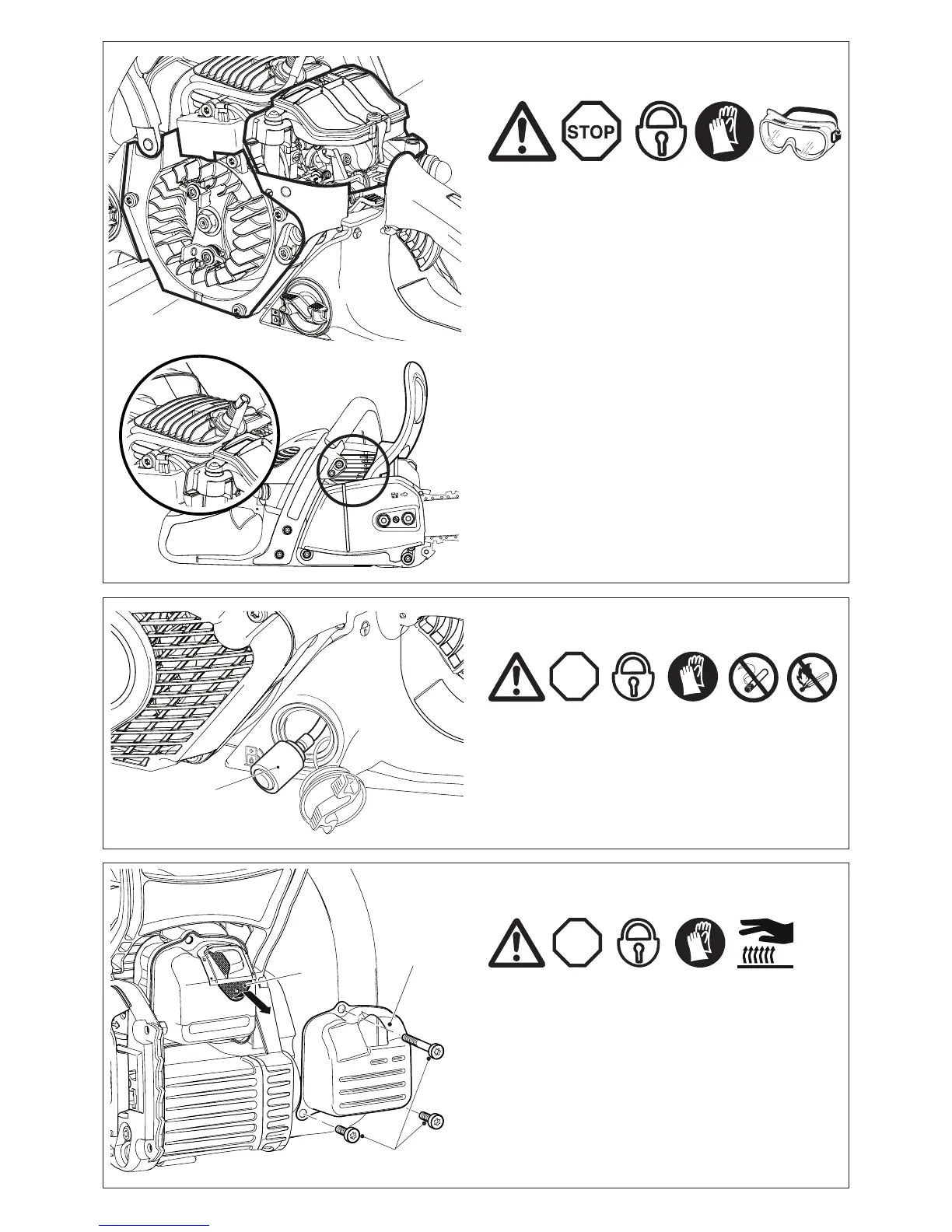 STOP