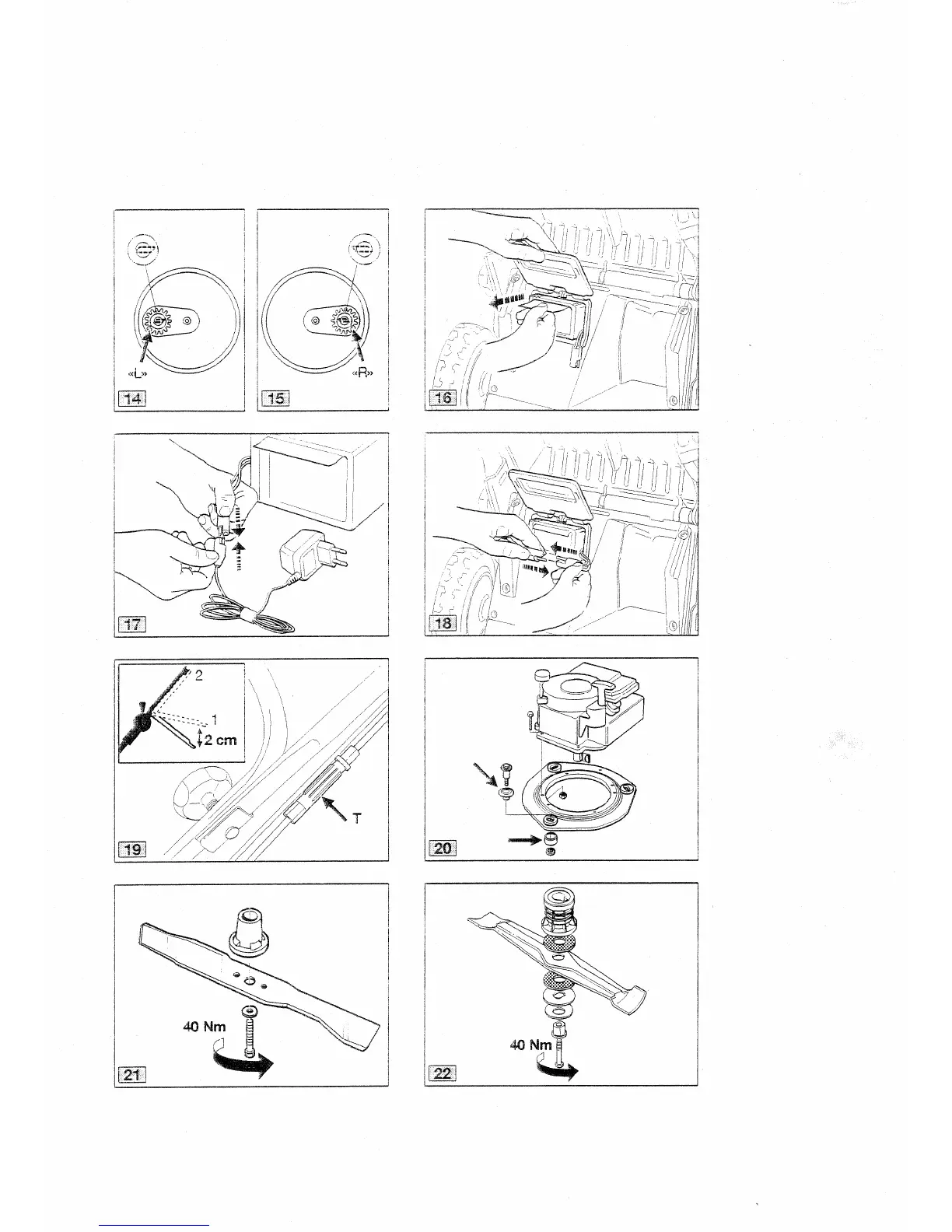 «L»
14
«R»
15
16
17
18
2
1
2 cm
T
19
20
40 Nm
21
40 Nm
22