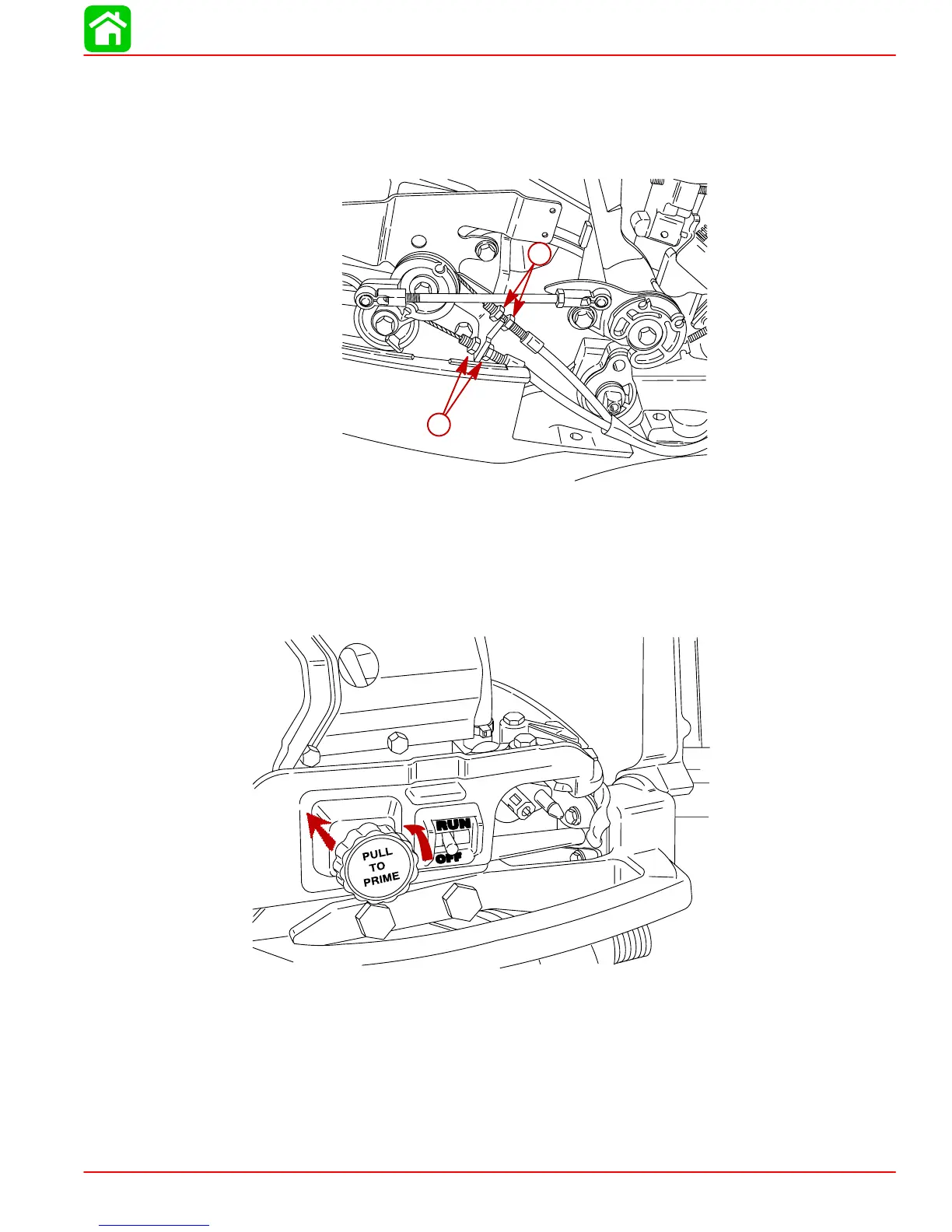 RUN

OFF

PULL TO PRIME