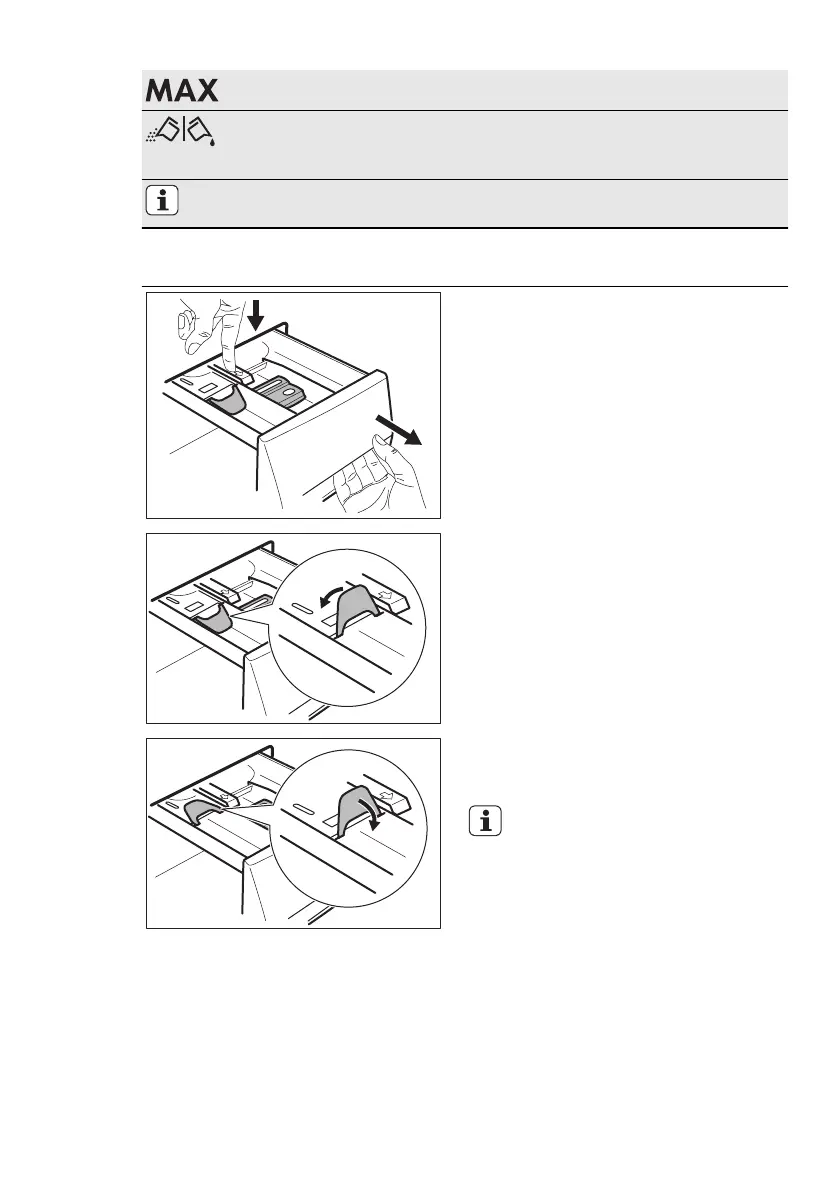 MAX