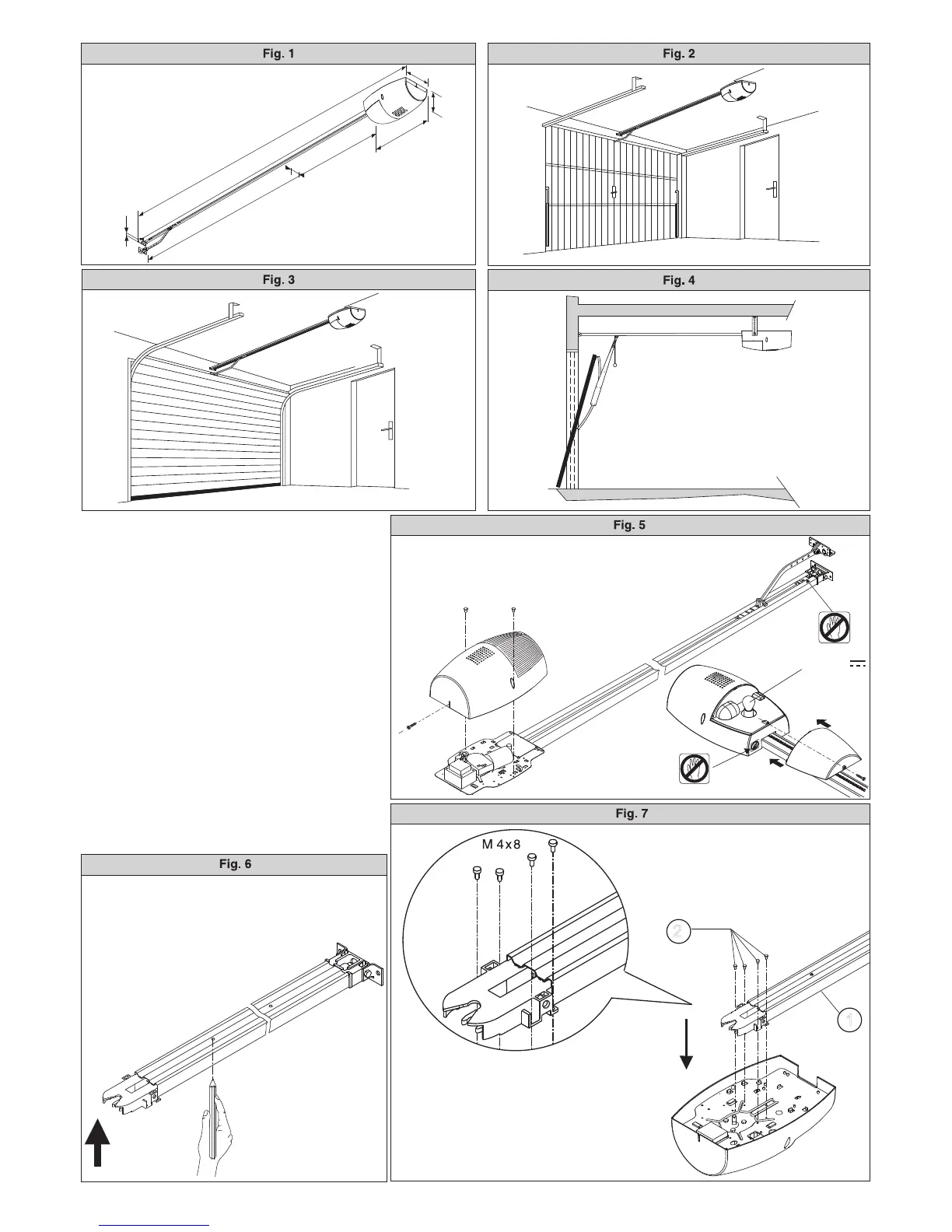 Fig. 1

Fig. 2

Fig. 3

Fig. 4

Fig. 5

Fig. 7

M 4x8

2

1

Fig. 6