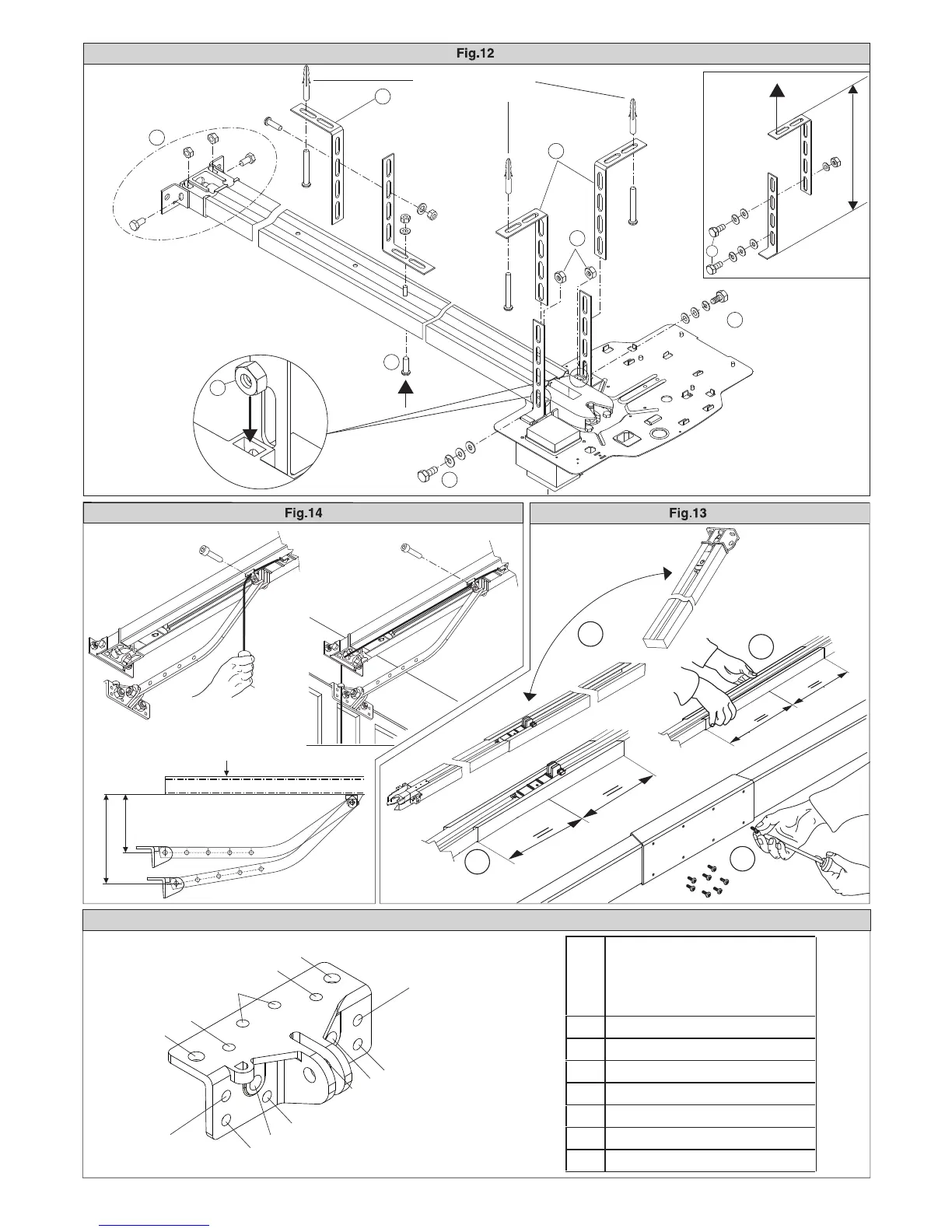 Fig.12

Fig.14

Fig.13