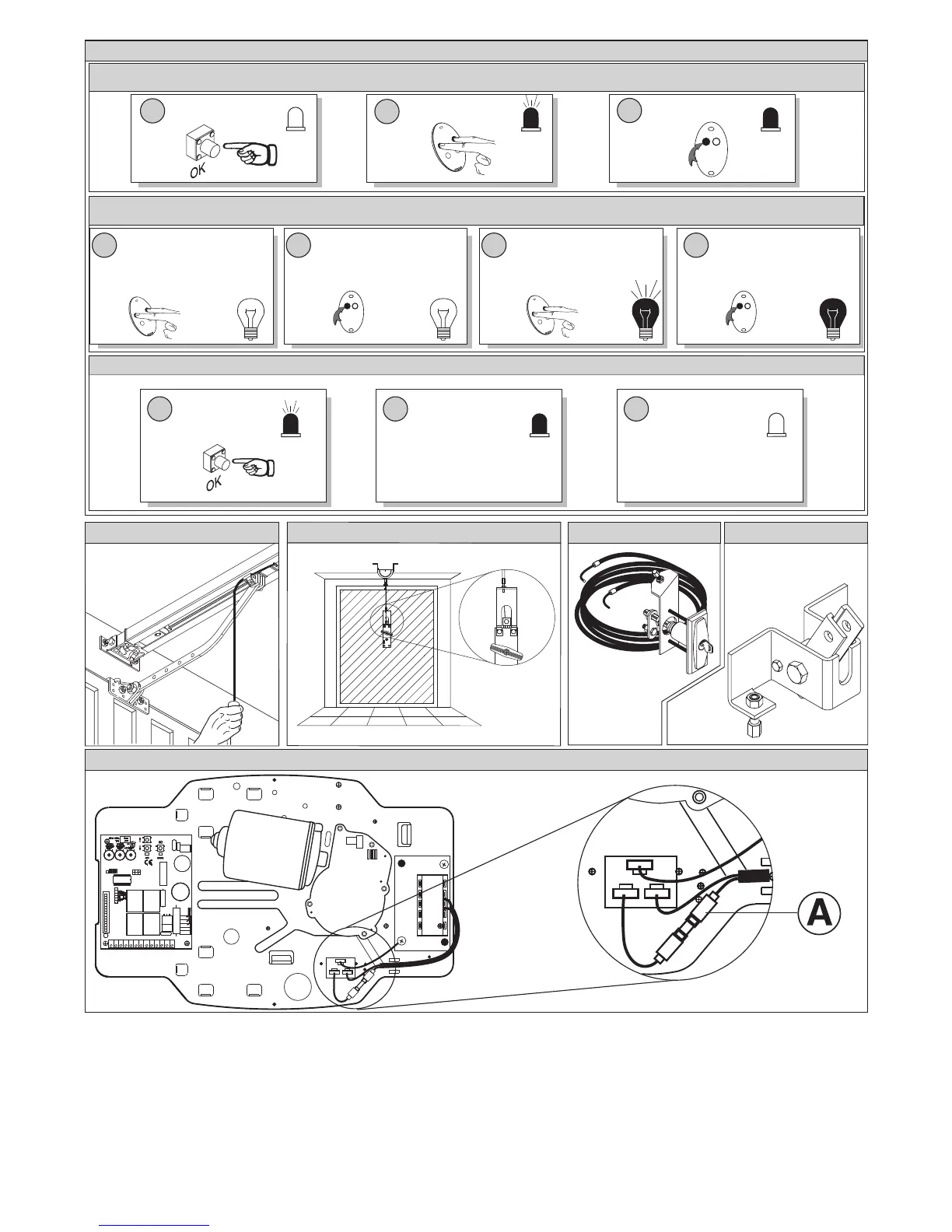 OK

OK

A