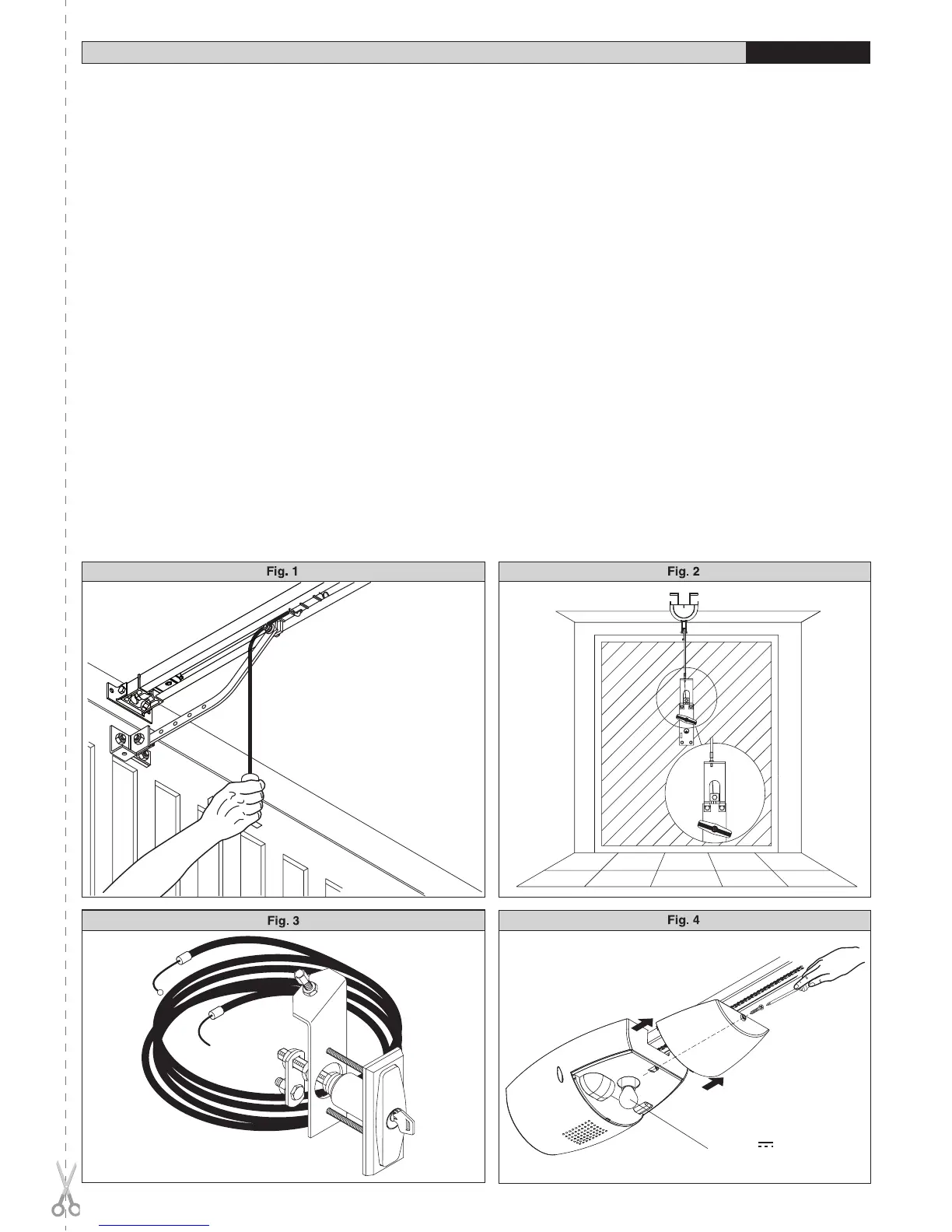 Fig. 1

Fig. 2

Fig. 3

Fig. 4