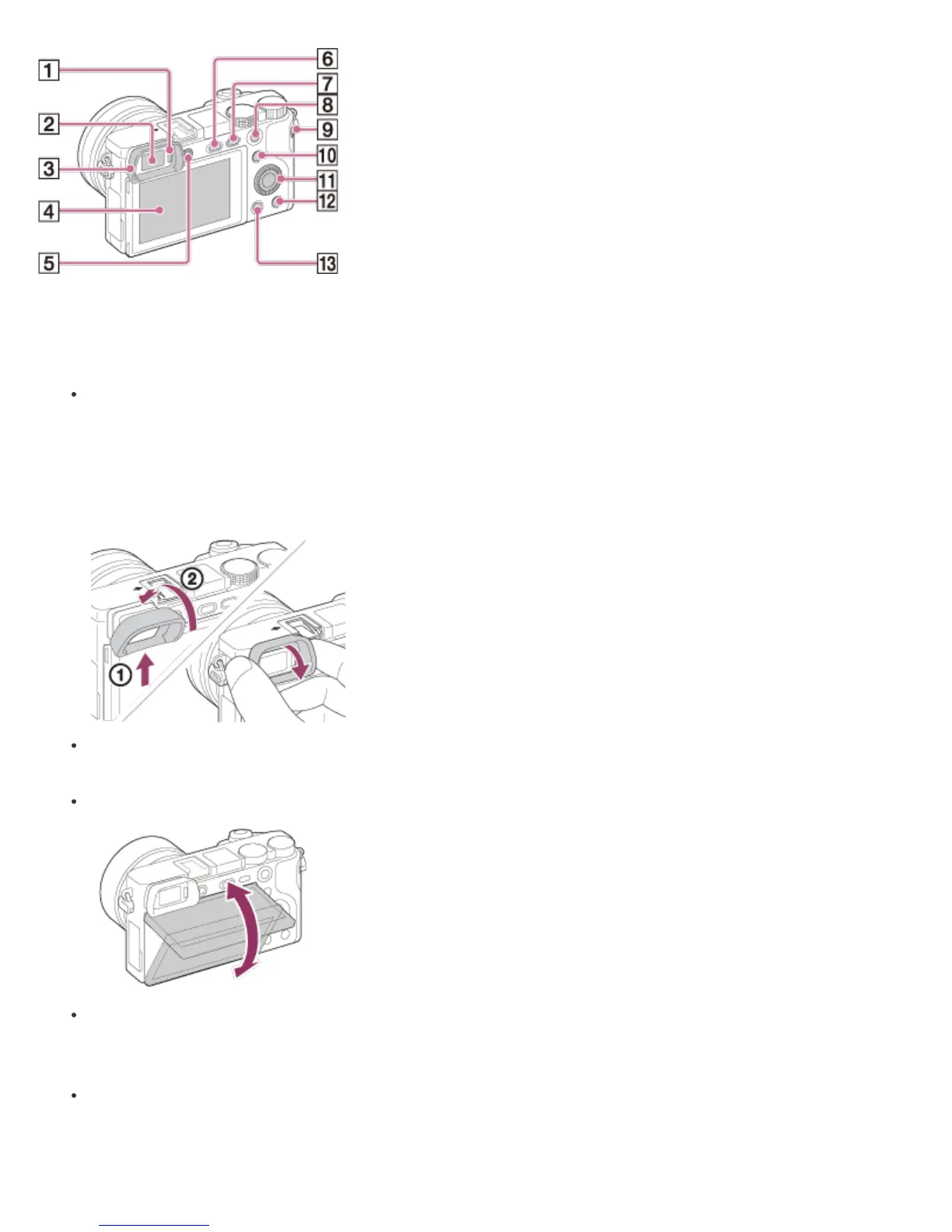 1
2
3
4
5
6
7
8
9
10
11
12
13

①
②