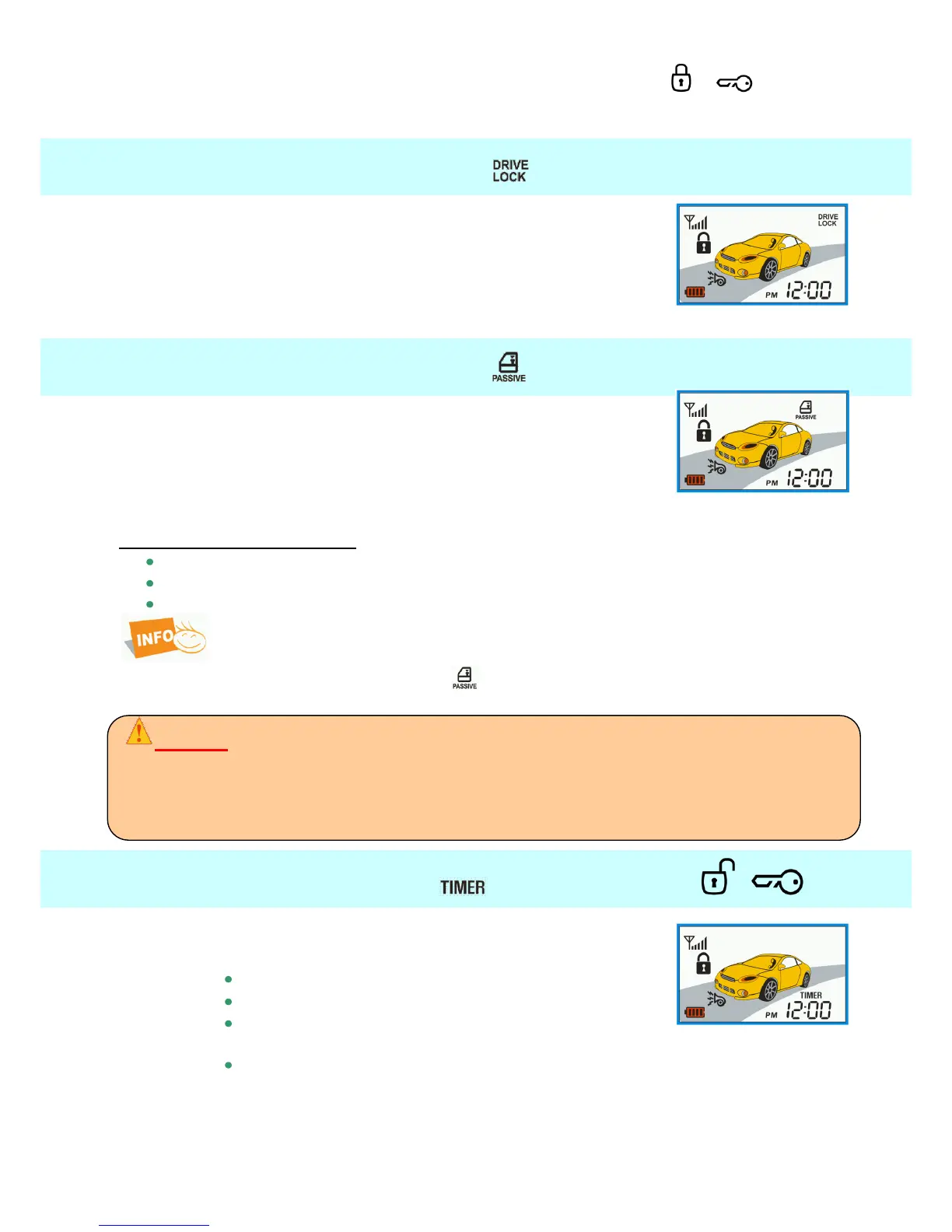 DRIVE LOCK

DRIVE LOCK

PM 12:00

PASSIVE

PASSIVE

PM 12:00

INFO

PASSIVE

TIMER

TIMER

PM 12:00