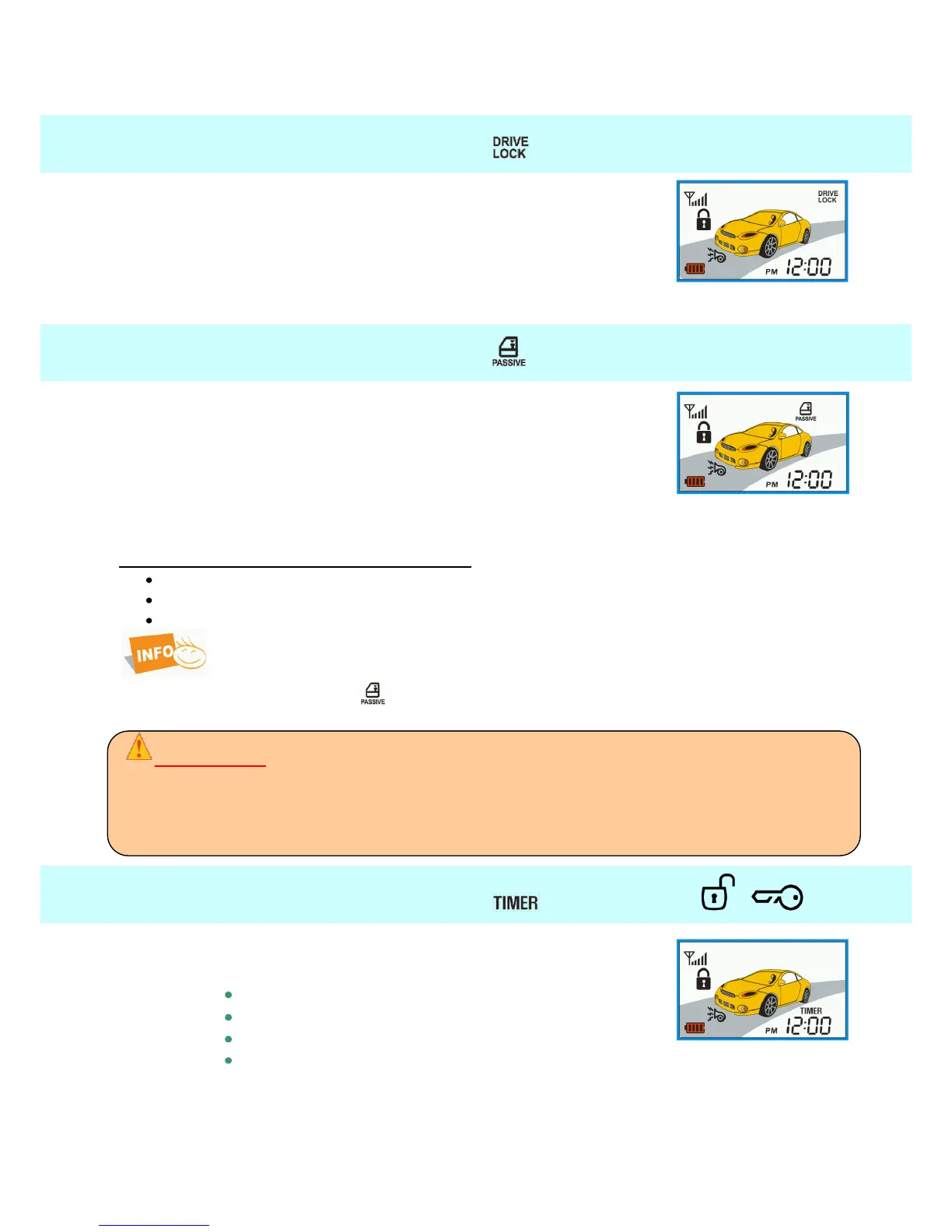 DRIVE LOCK

DRIVE LOCK

PM 12:00

PASSIVE

PASSIVE

PM 12:00

INFO

PASSIVE

TIMER

TIMER

PM 12:00