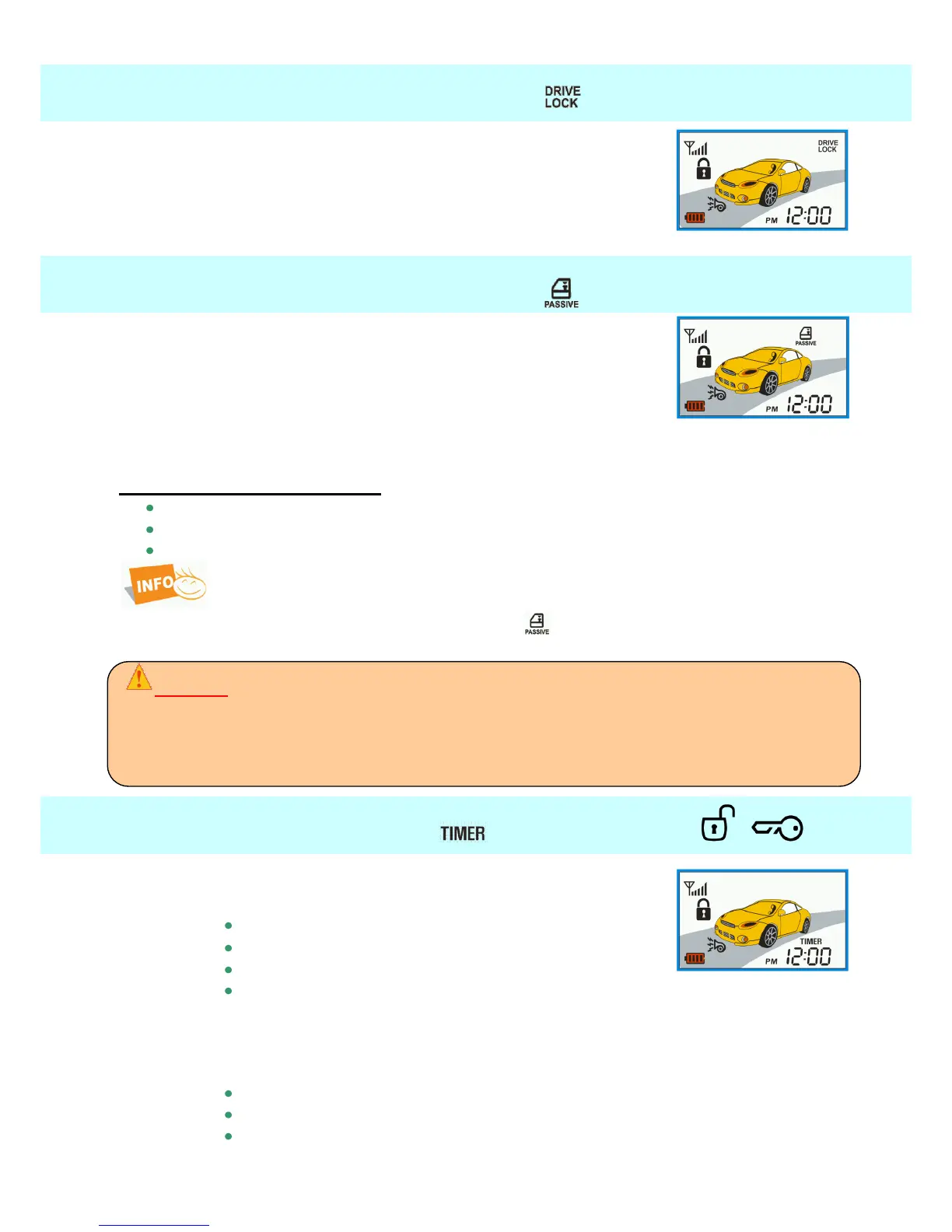 DRIVE LOCK

DRIVE LOCK

PM 12:00

PASSIVE

PASSIVE

PM 12:00

INFO

PASSIVE

TIMER

TIMER

PM 12:00