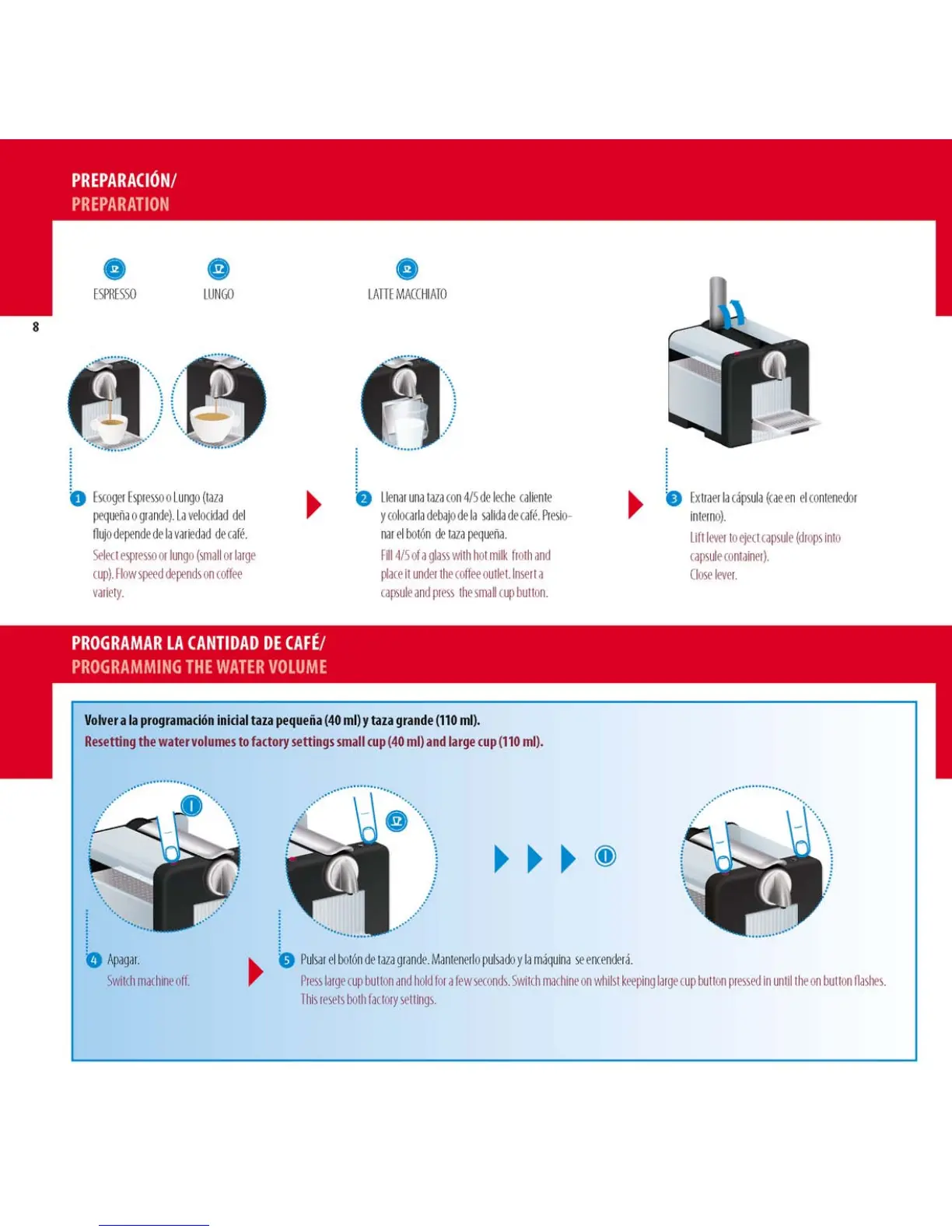 PREPARACIÓN/
PREPARATION

ESPRESSO

LUNGO

LATTE MACCHIATO

8

1 Escoger Espresso o Lungo (taza pequeña o grande). La velocidad del flujo depende de la variedad de café.
Select espresso or lungo (small or large cup). Flow speed depends on coffee variety.

2 Llenar una taza con 4/5 de leche caliente y colocarla debajo de la salida de café. Presionar el botón de taza pequeña.
Fill 4/5 of a glass with hot milk froth and place it under the coffee outlet. Insert a capsule and press the small cup button.

3 Extraer la cápsula (cae en el contenedor interno).
Lift lever to eject capsule (drops into capsule container).
Close lever.

PROGRAMAR LA CANTIDAD DE CAFÉ/
PROGRAMMING THE WATER VOLUME

Volver a la programación inicial taza pequeña (40 ml) y taza grande (110 ml).
Resetting the water volumes to factory settings small cup (40 ml) and large cup (110 ml).

4 Apagar.
Switch machine off.

5 Pulsar el botón de taza grande. Mantenerlo pulsado y la máquina se encenderá.
Press large cup button and hold for a few seconds. Switch machine on whilst keeping large cup button pressed in until the on button flashes. This resets both factory settings.