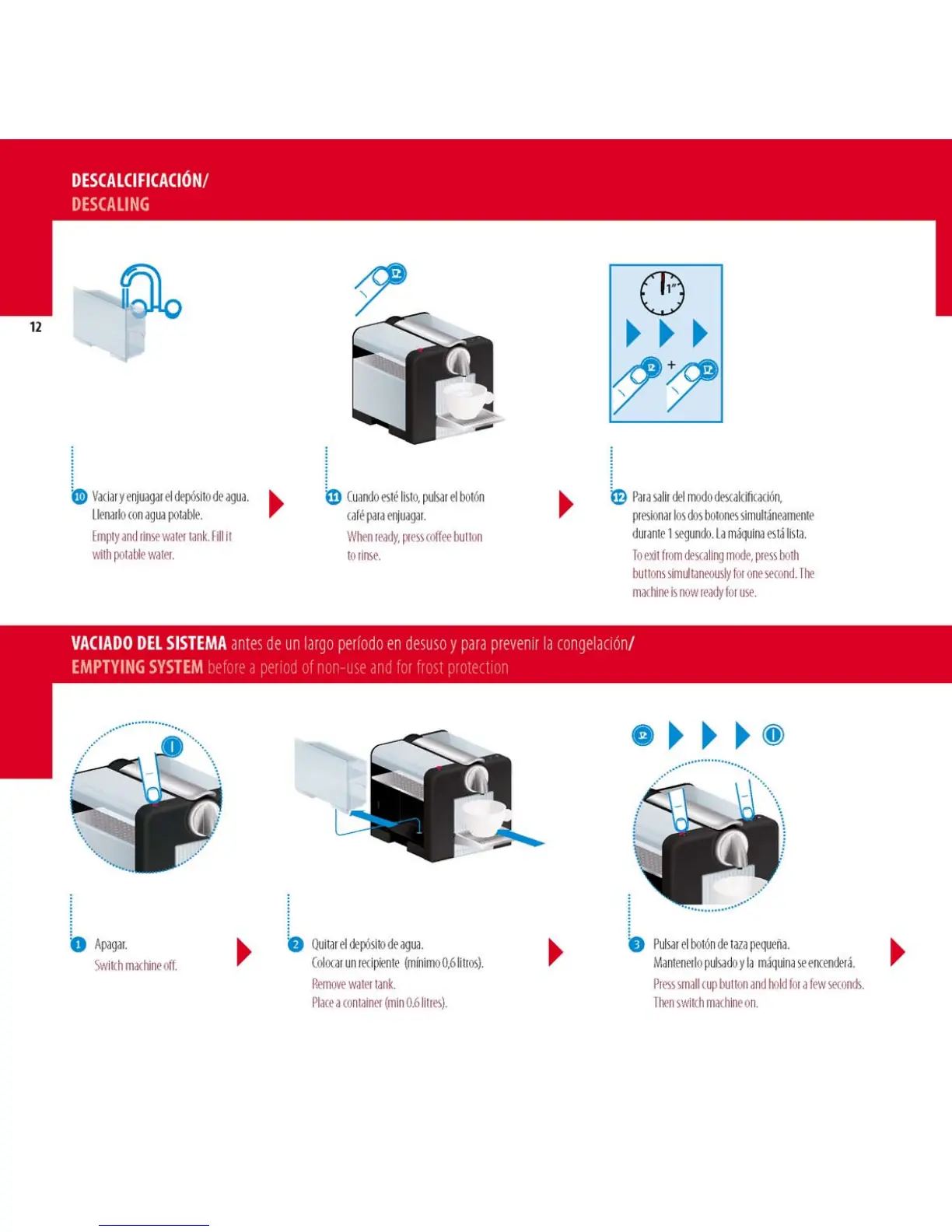 DESCALCIFICACIÓN/
DESCALING

12

1"

+

10 Vaciar y enjuagar el depósito de agua. Llenarlo con agua potable.
Empty and rinse water tank. Fill it with potable water.

11 Cuando esté listo, pulsar el botón café para enjuagar.
When ready, press coffee button to rinse.

12 Para salir del modo descalcificación, presionar los dos botones simultáneamente durante 1 segundo. La máquina está lista.
To exit from descaling mode, press both buttons simultaneously for one second. The machine is now ready for use.

VACIADO DEL SISTEMA antes de un largo período en desuso y para prevenir la congelación/
EMPTYING SYSTEM before a period of non-use and for frost protection

1 Apagar.
Switch machine off.

2 Quitar el depósito de agua.
Colocar un recipiente (mínimo 0,6 litros).
Remove water tank.
Place a container (min 0.6 litres).

3 Pulsar el botón de taza pequeña.
Mantenerlo pulsado y la máquina se encenderá.
Press small cup button and hold for a few seconds.
Then switch machine on.