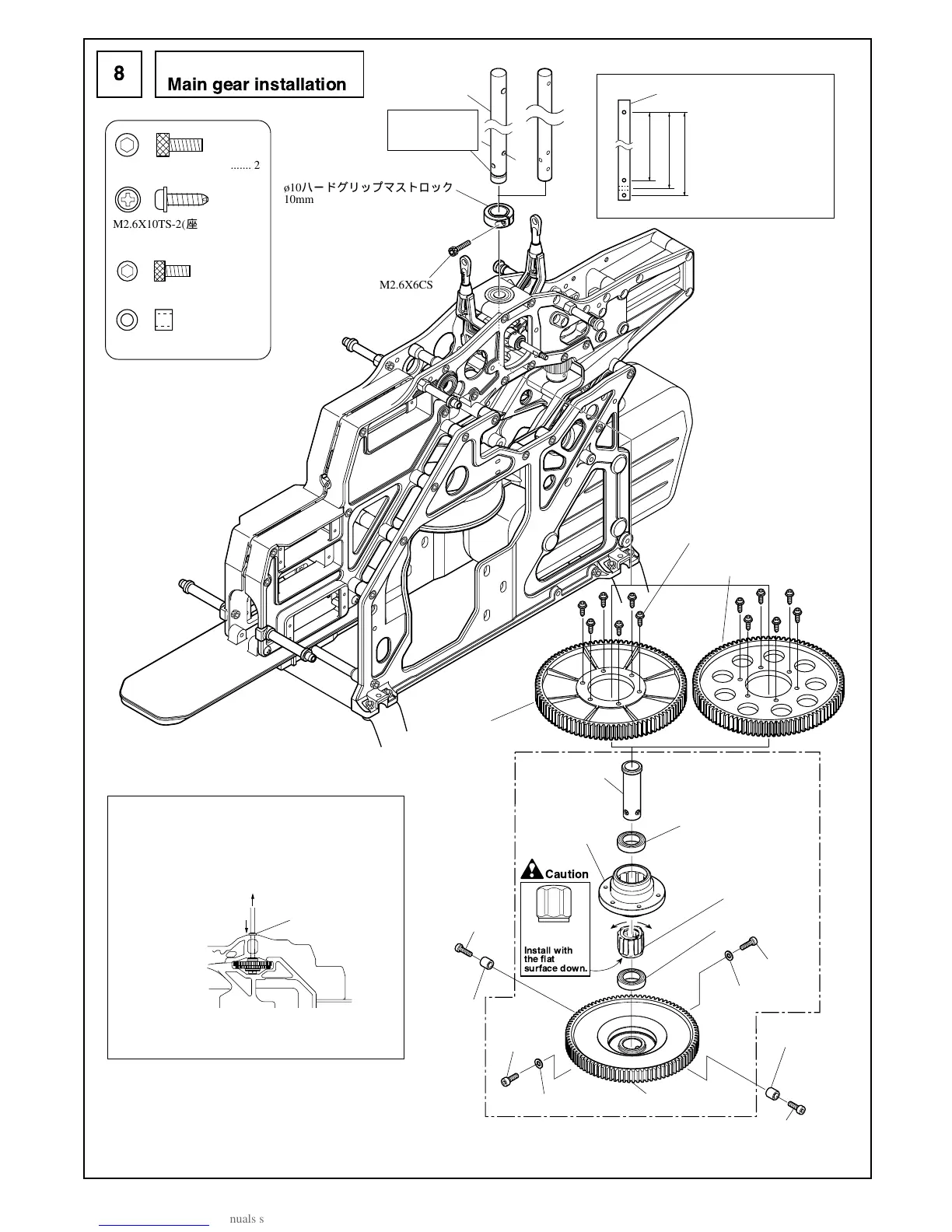 8

Main gear installation

....... 2

M2.6X10TS-2(座

ø10ハードグリップマストロック
10mm

M2.6X6CS

Caution

Install with the flat surface down.

nuals s