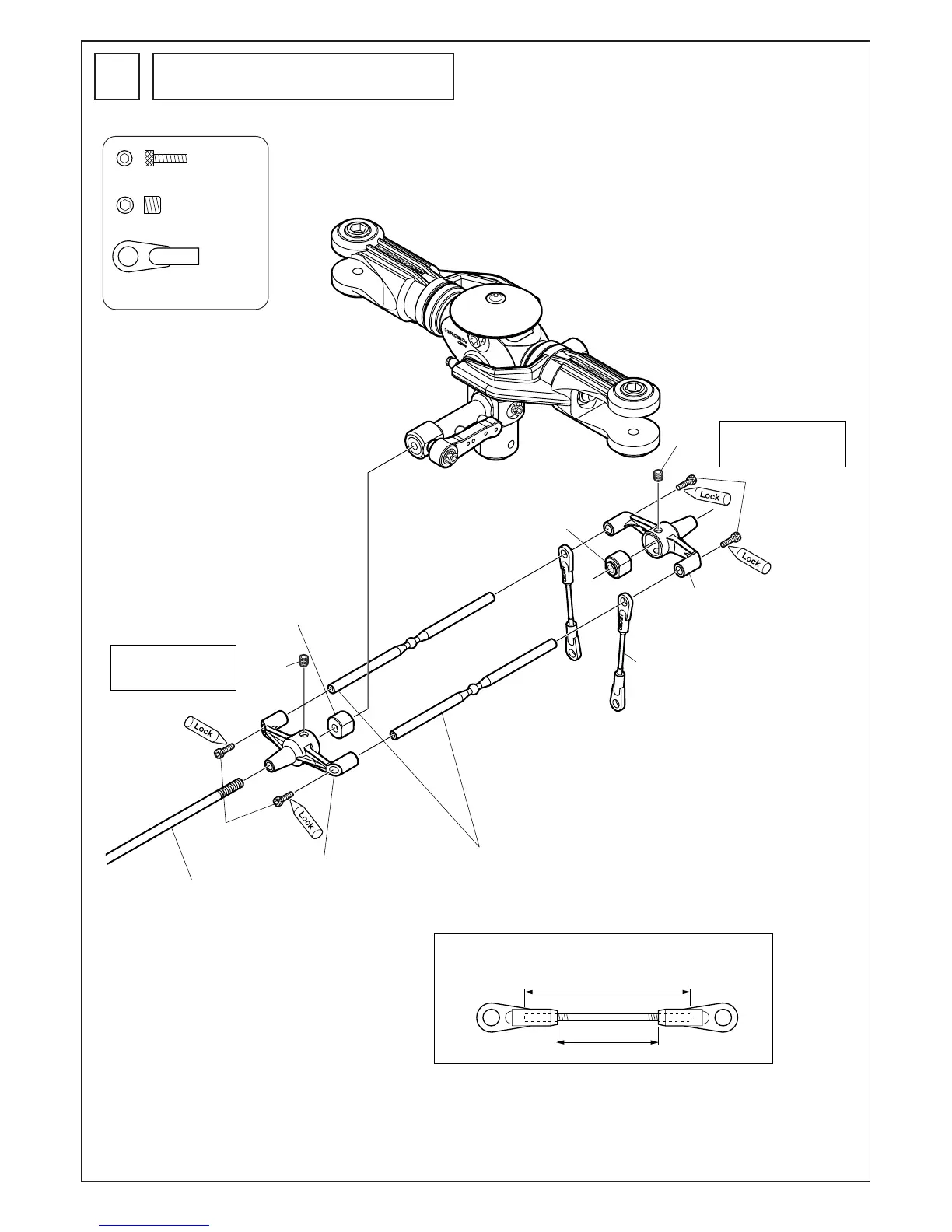 Lock

Lock

Lock

Lock