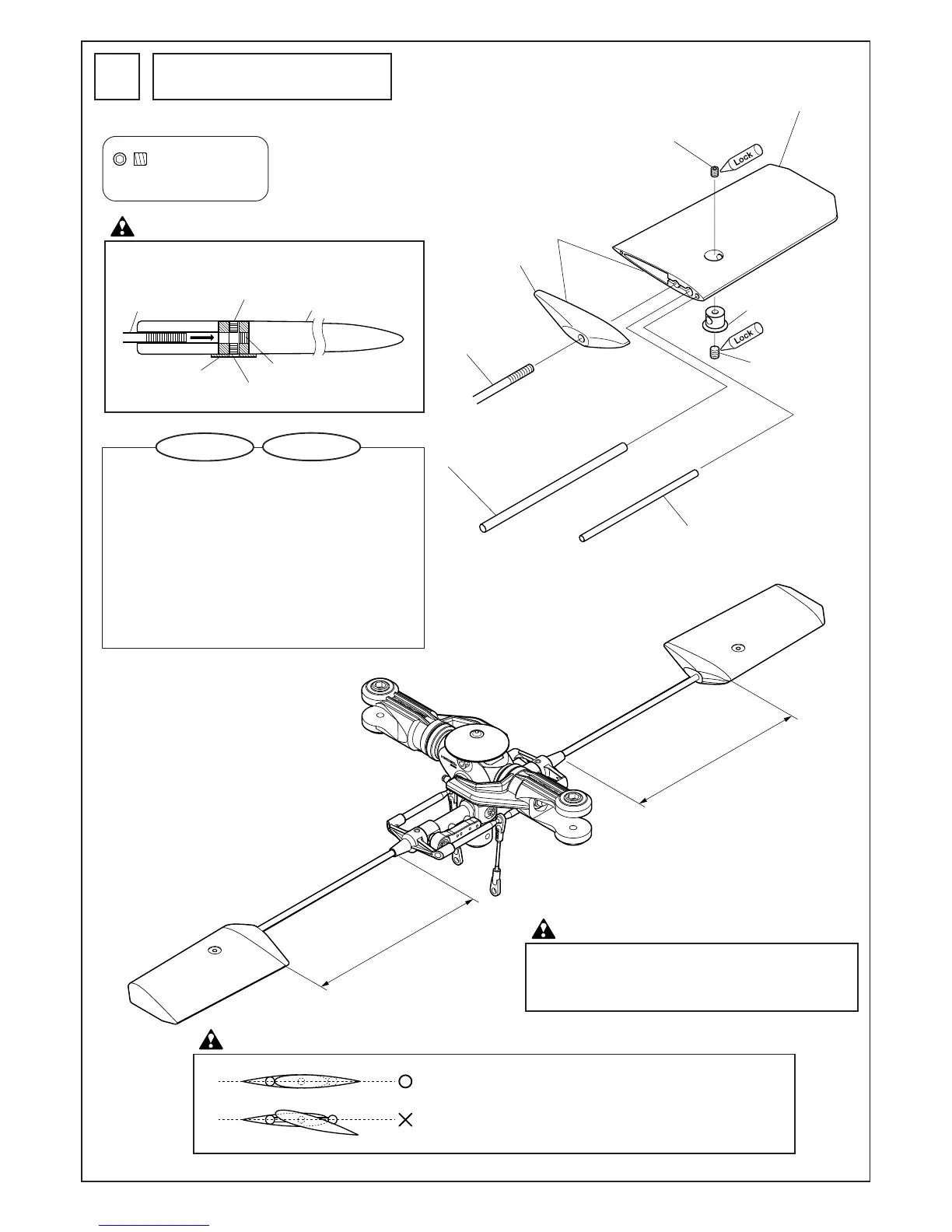 Lock

Lock