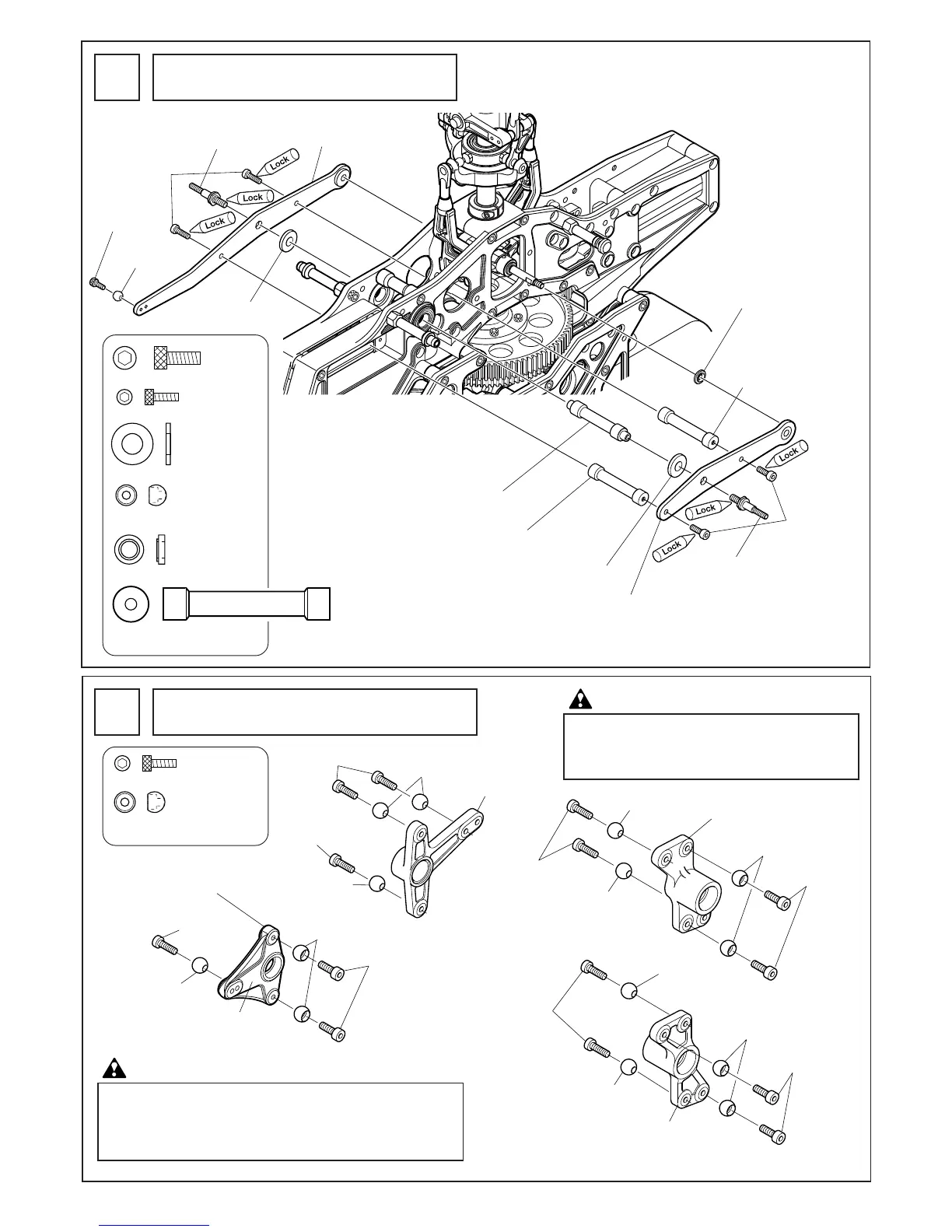 Lock
Lock
Lock
Lock
Lock
Lock