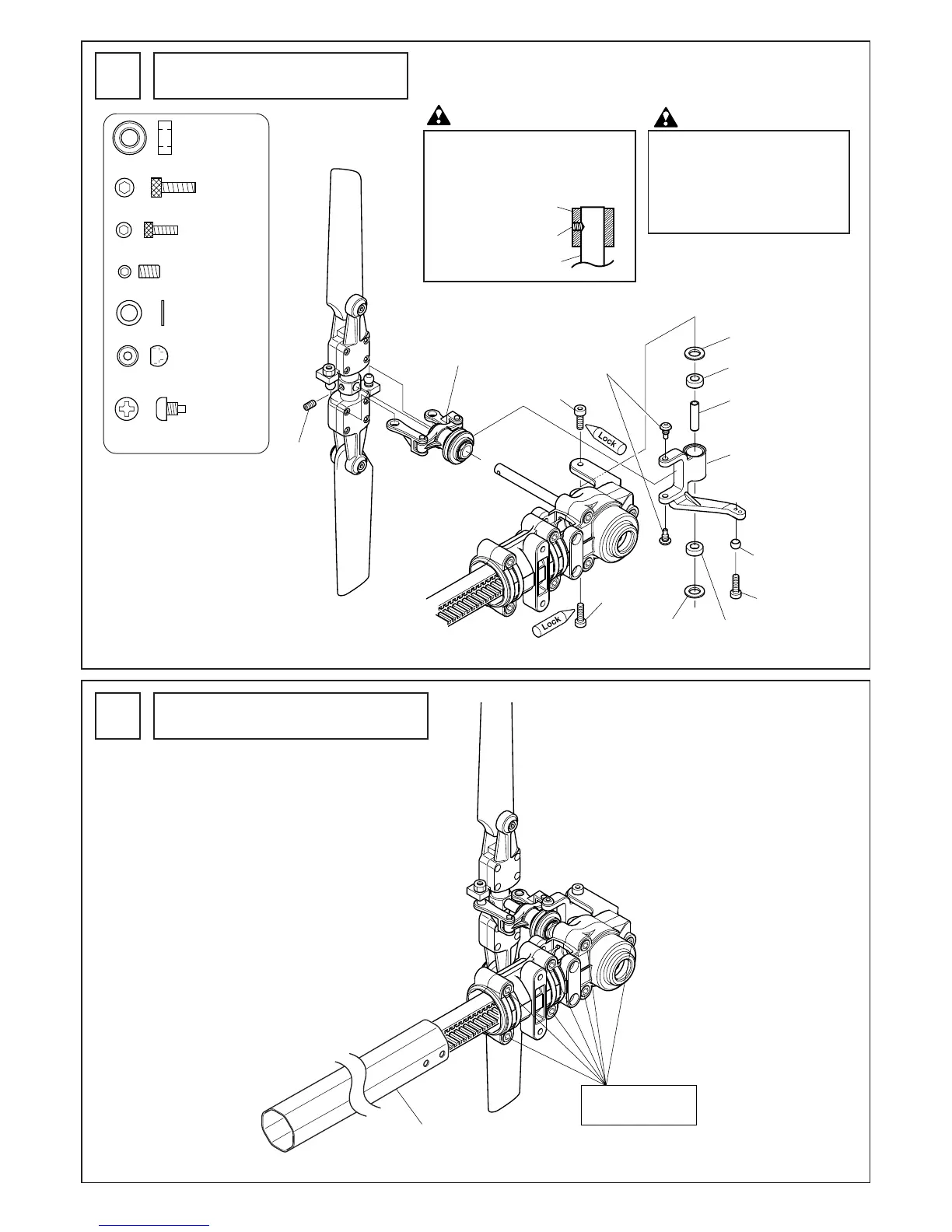 Lock

Lock