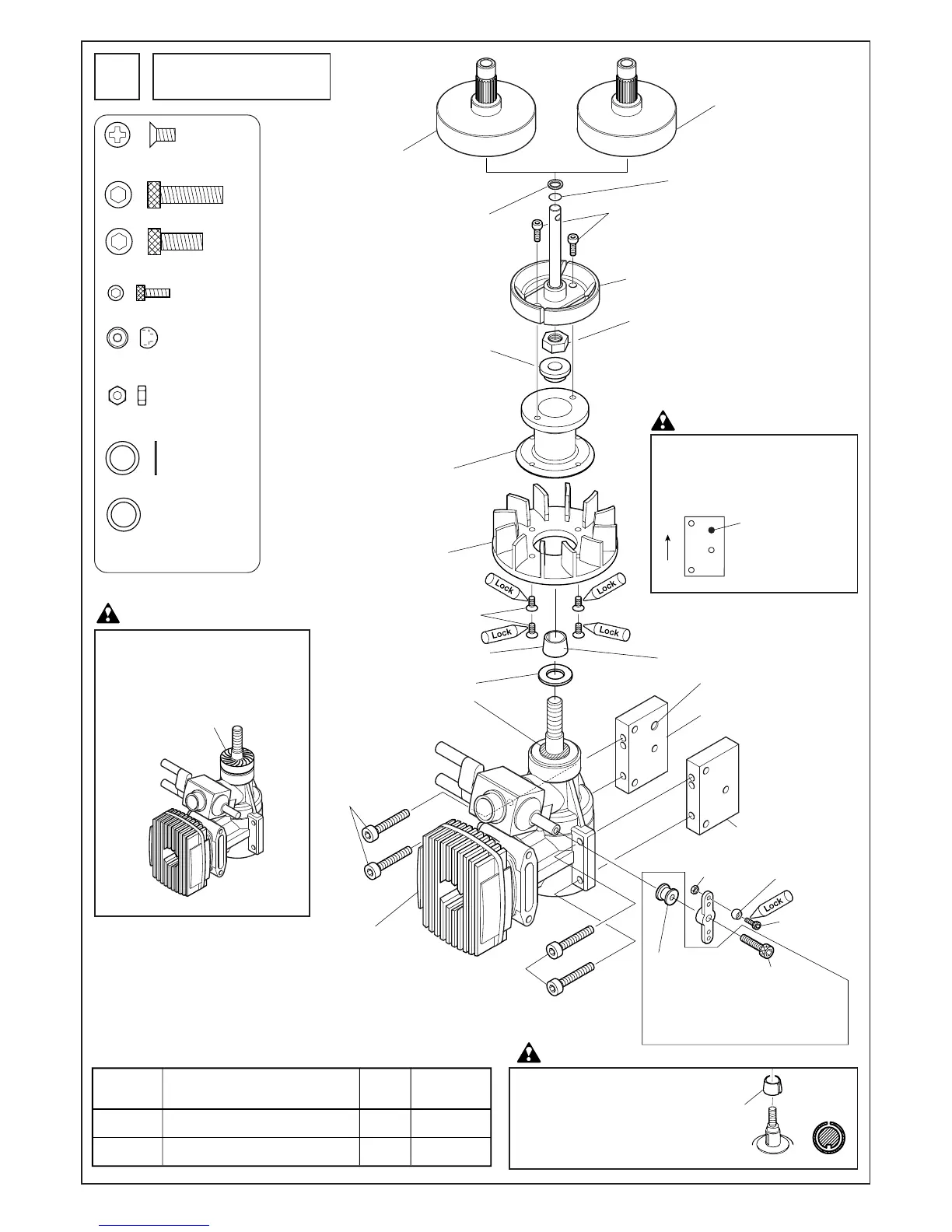 Lock

Lock

Lock

Lock

Lock