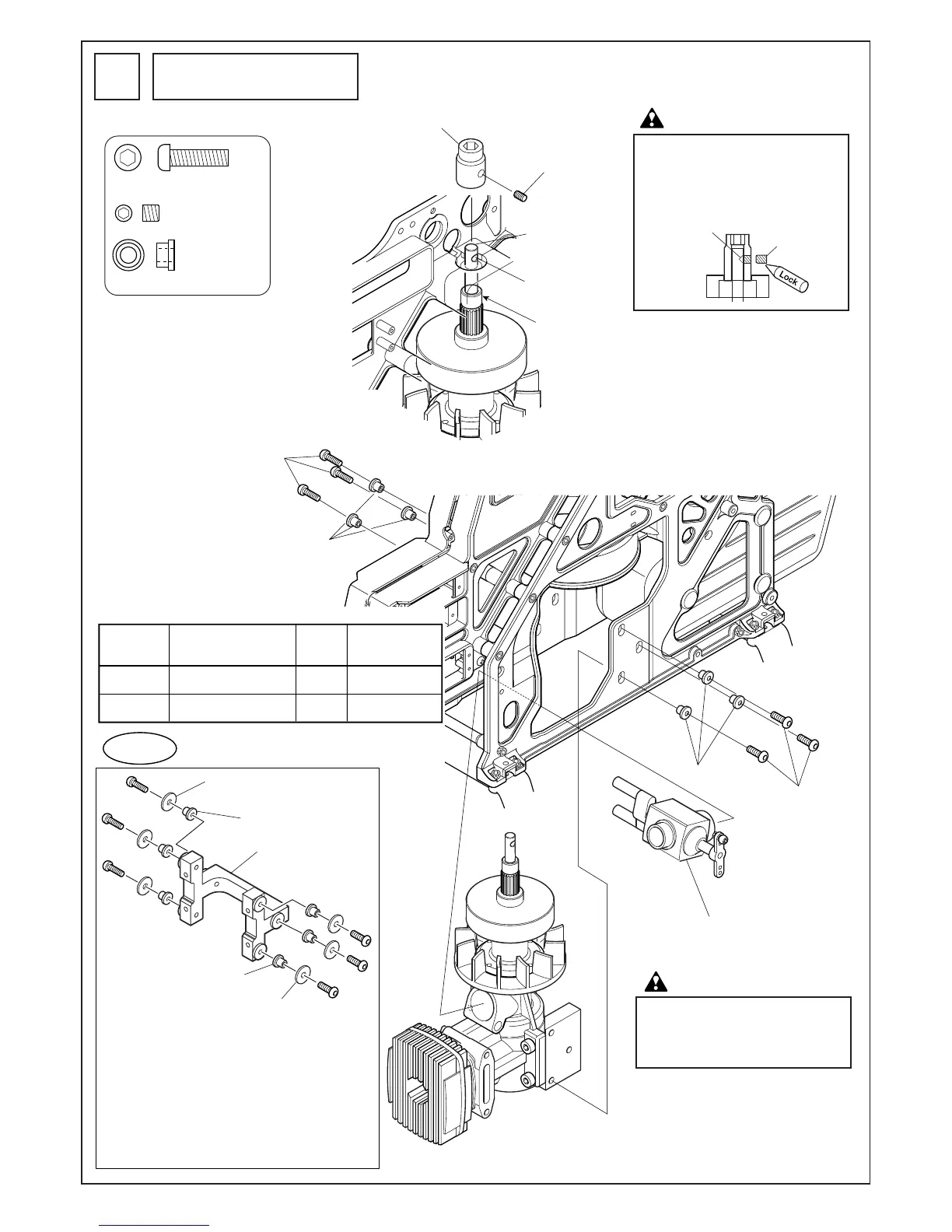 Lock