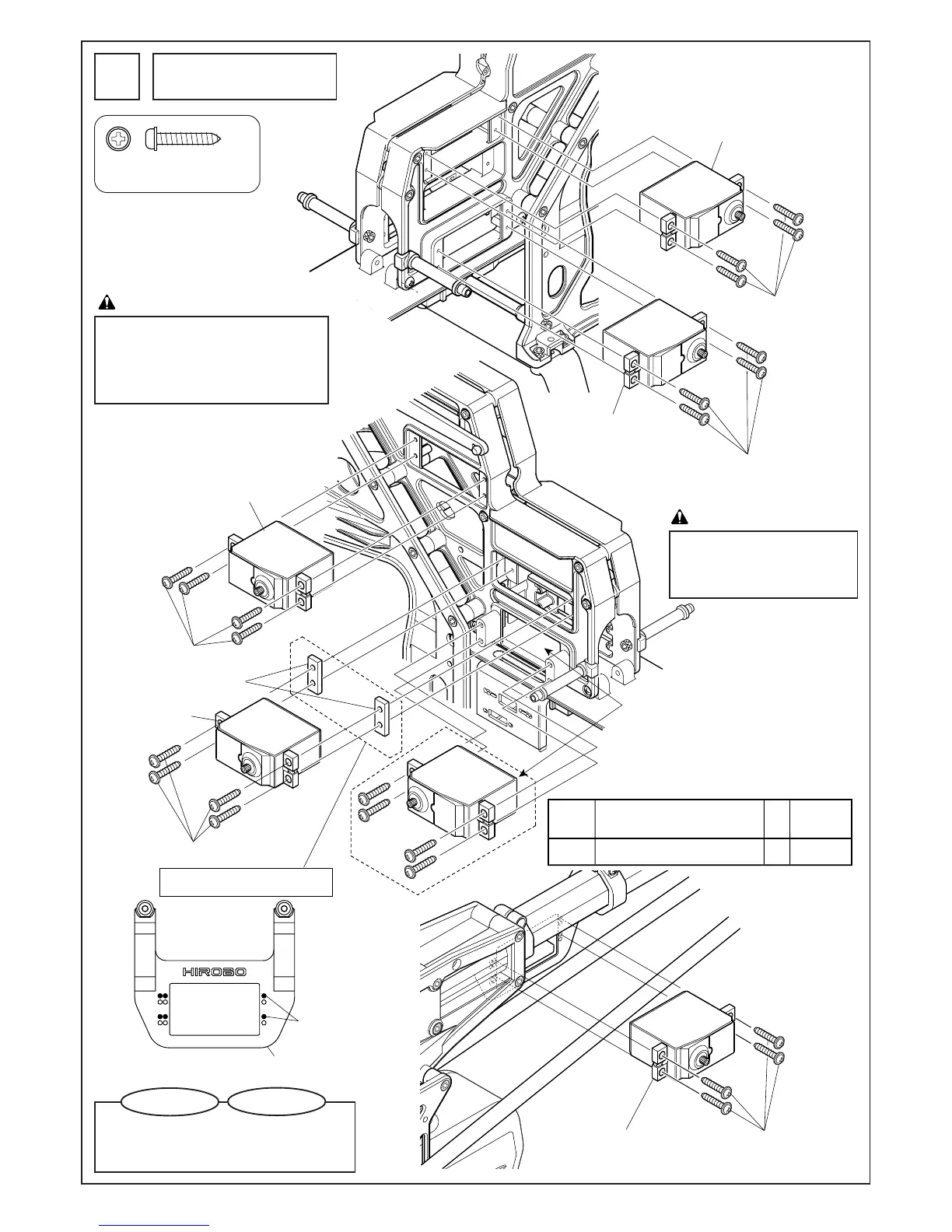 HIROBO