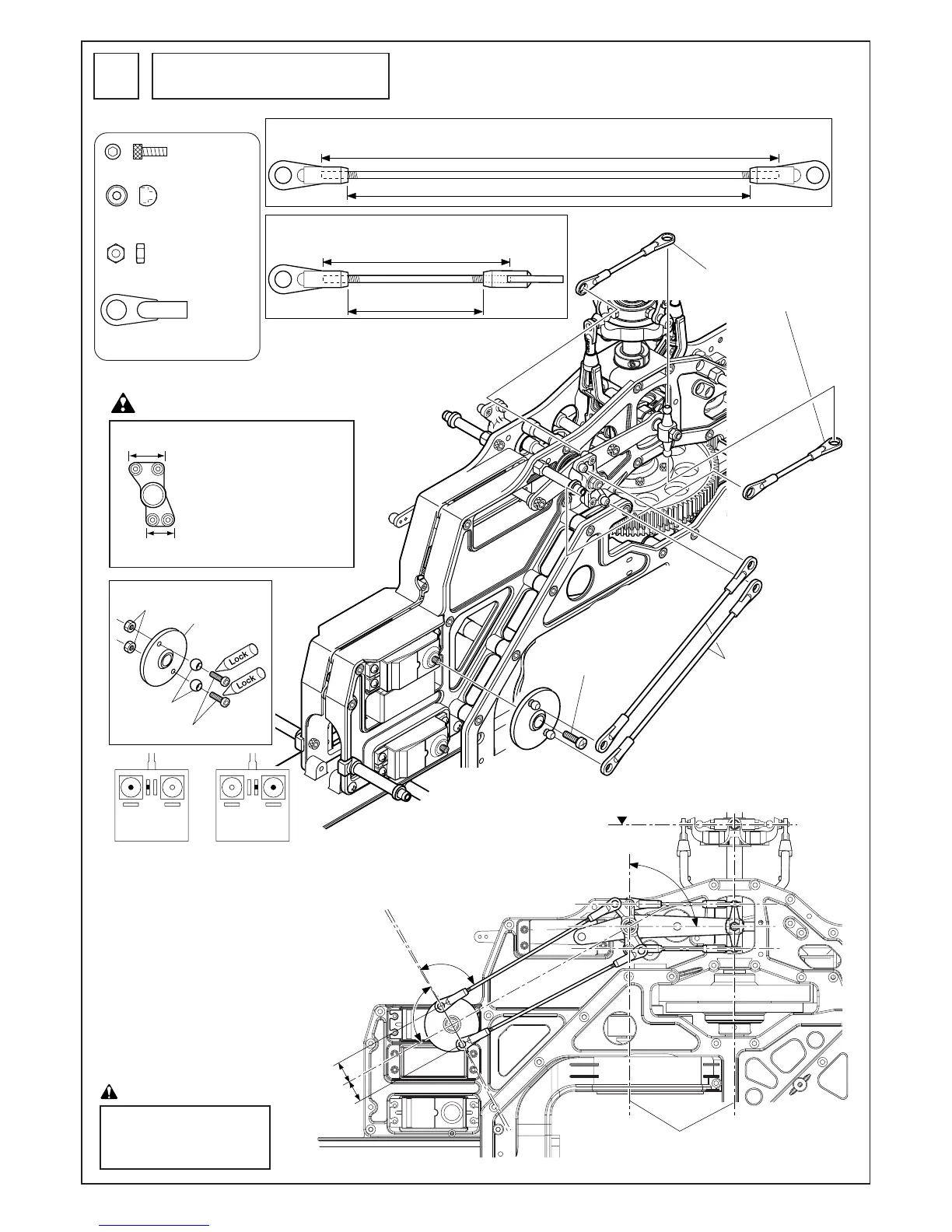 Lock

Lock