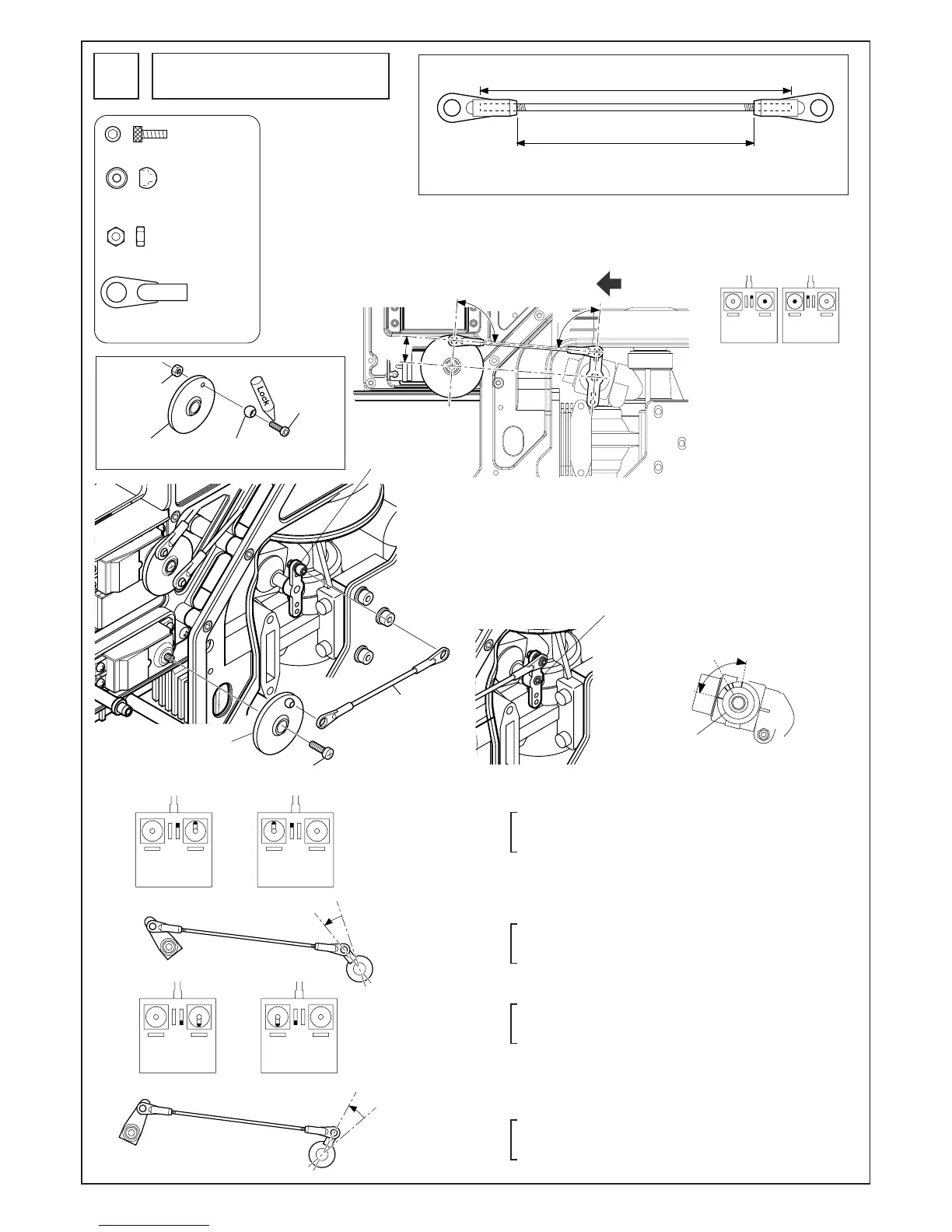 Lock