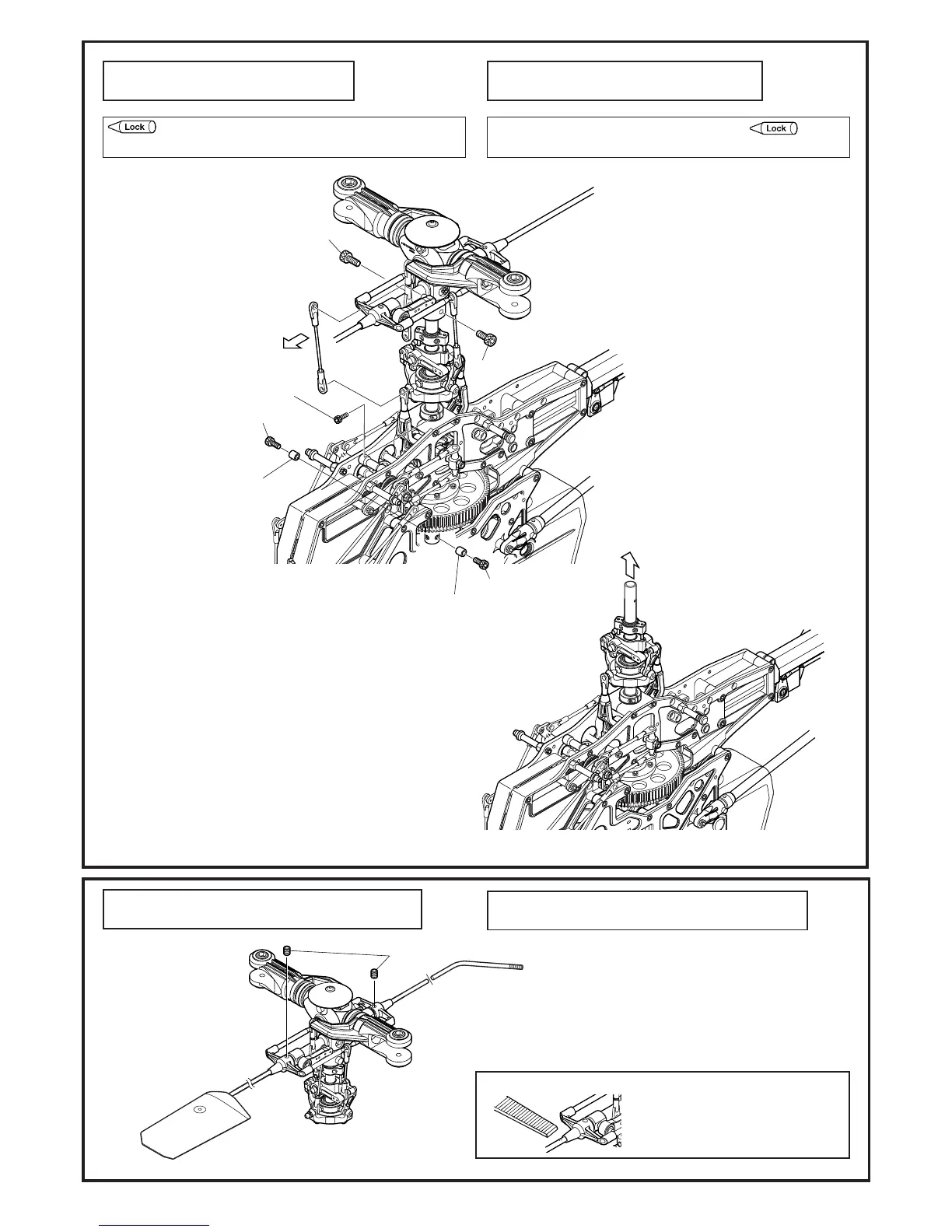 Lock

Lock