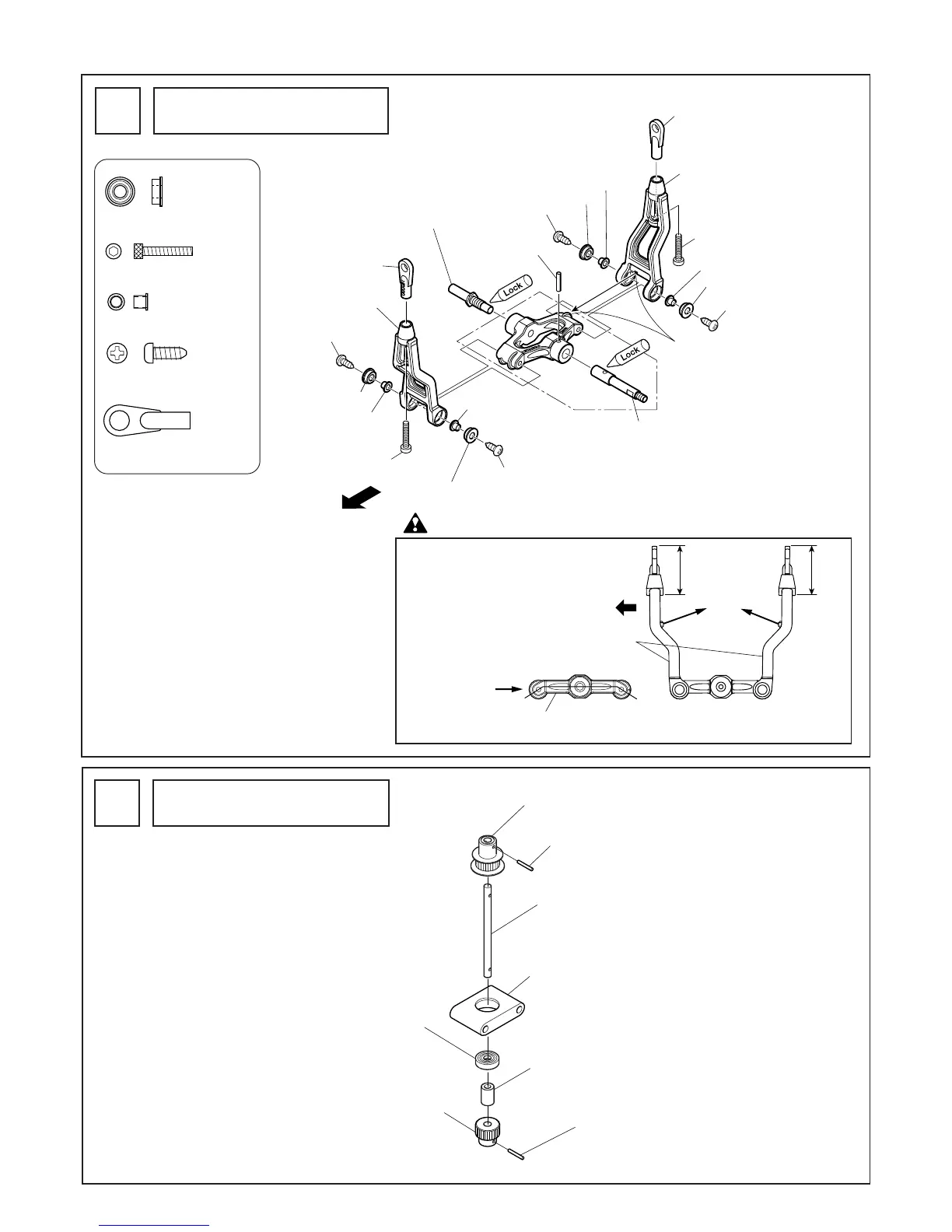 Lock

Lock